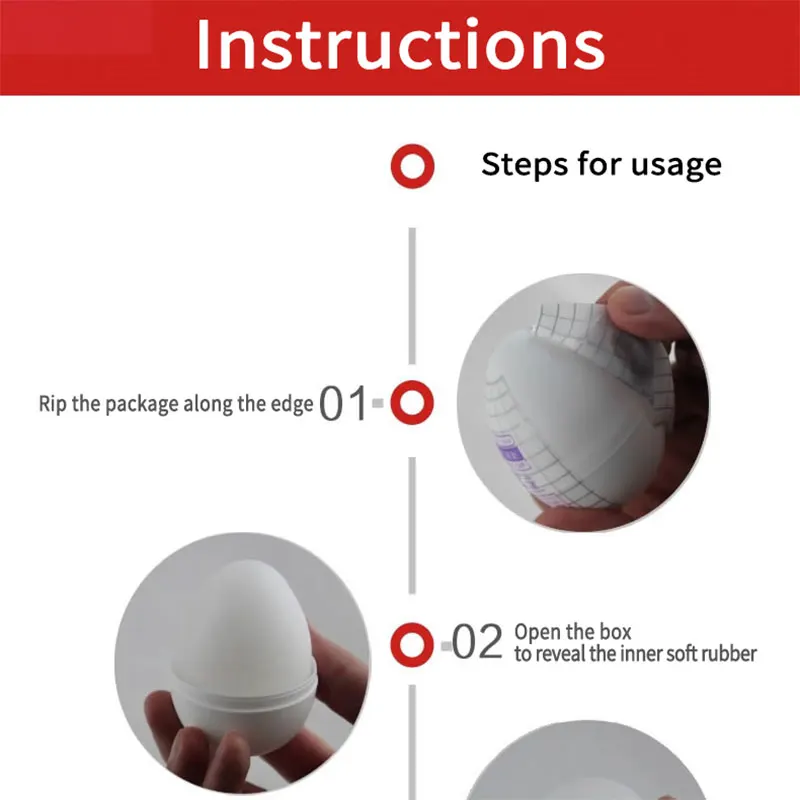 Instructions

Steps for usage

Rip the package along the edge 01

02 Open the box to reveal the inner soft rubber