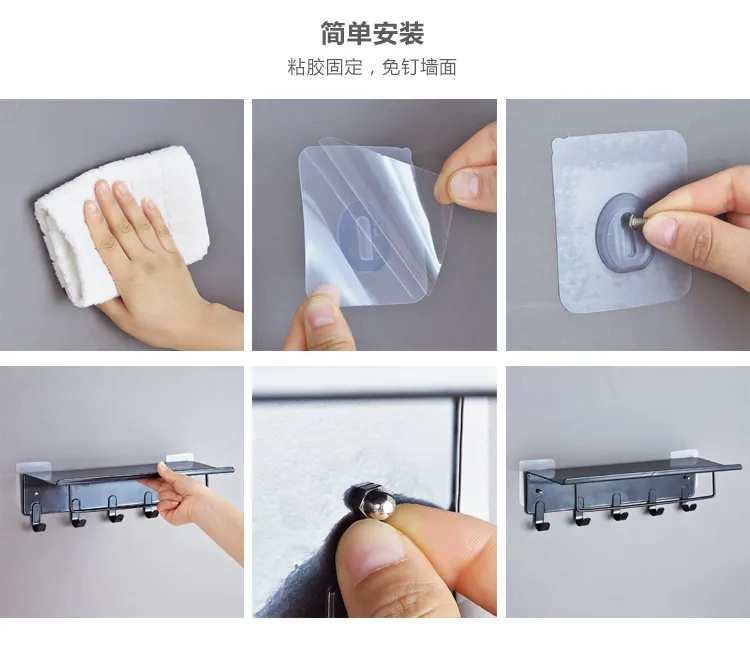 简单安装

粘胶固定，免钉墙面