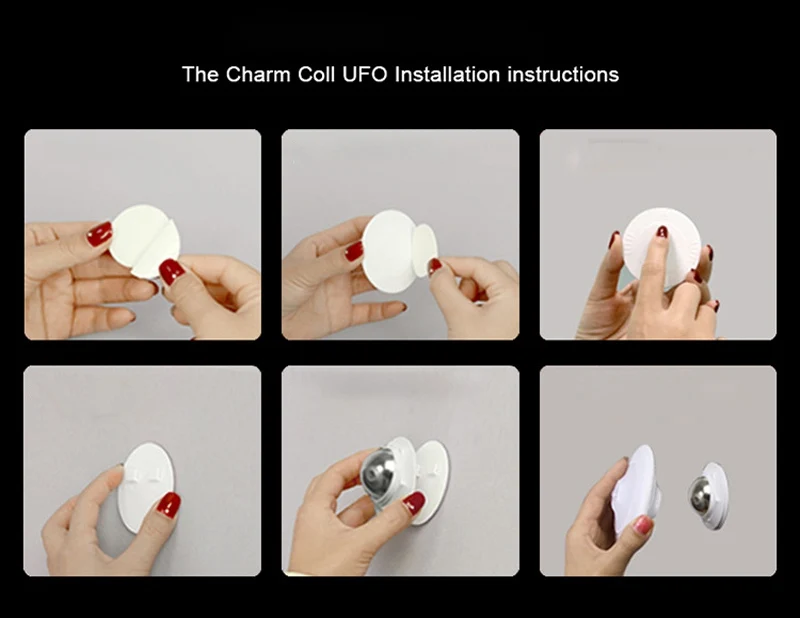 The Charm Coll UFO Installation instructions