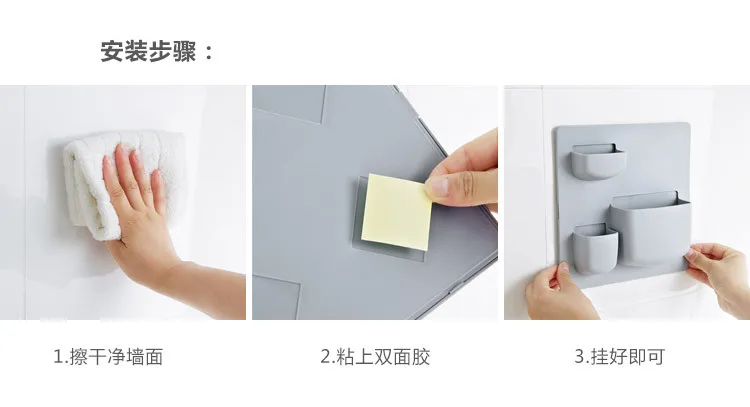 安装步骤：

1.擦干净墙面

2.粘上双面胶

3.挂好即可