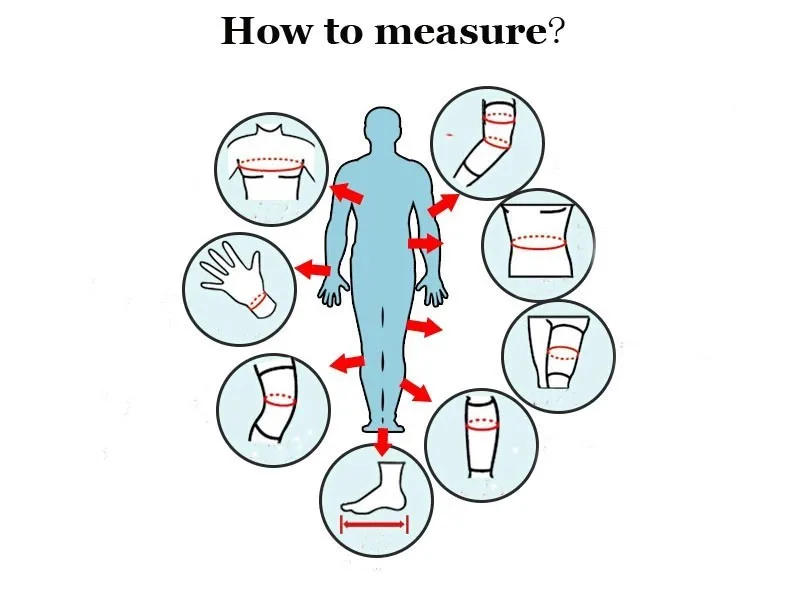 How to measure?