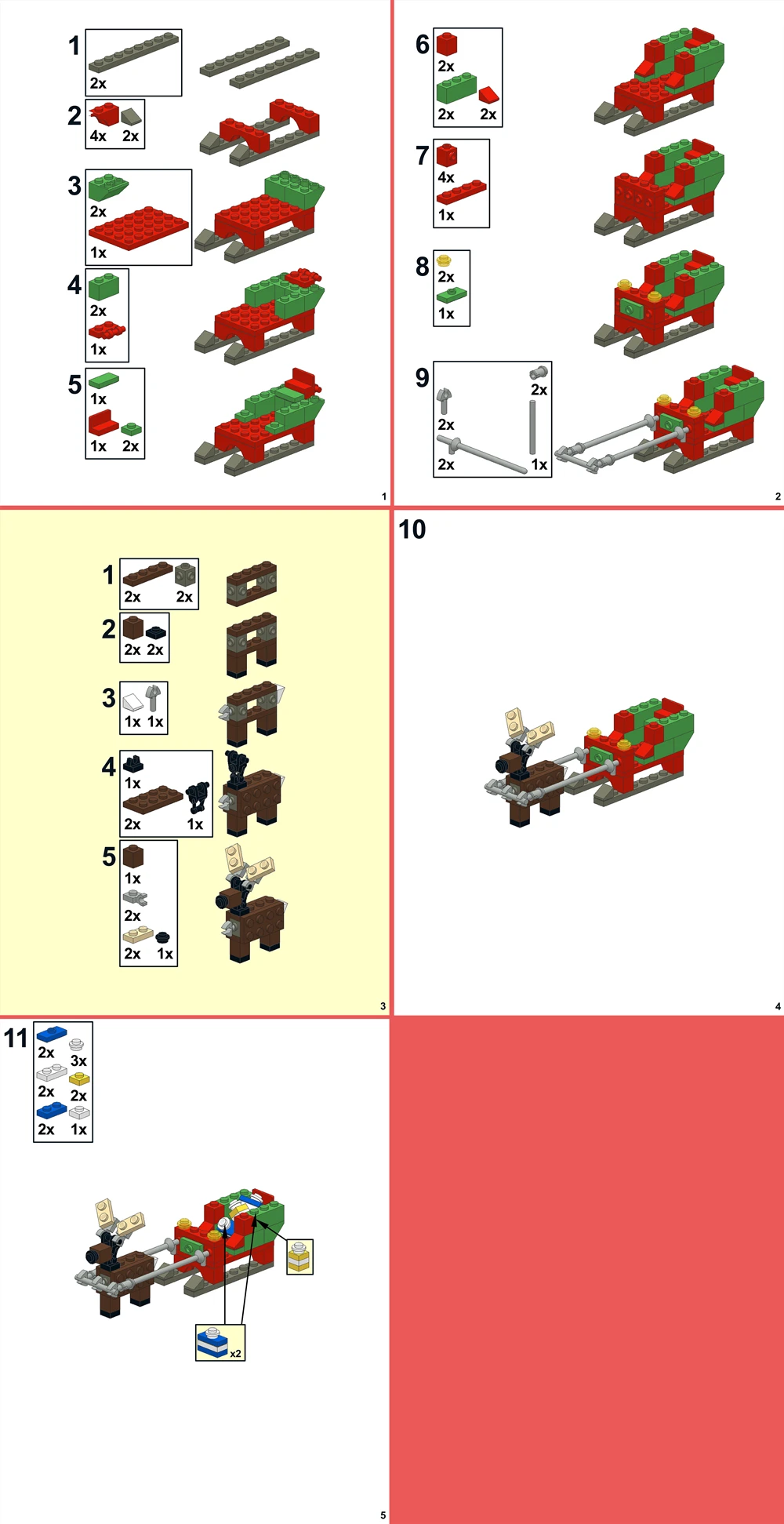 1
2x

2
4x 2x

3
2x
1x

4
2x
1x

5
1x
1x 2x

1

6
2x
2x 2x

7
4x
1x

8
2x
1x

9
2x
2x
2x 1x

2

1
2x 2x

2
2x 2x

3
1x 1x

4
1x
2x 1x

5
1x
2x
2x 1x

3

10

4

11
2x 3x
2x 2x
2x 1x

x2

5