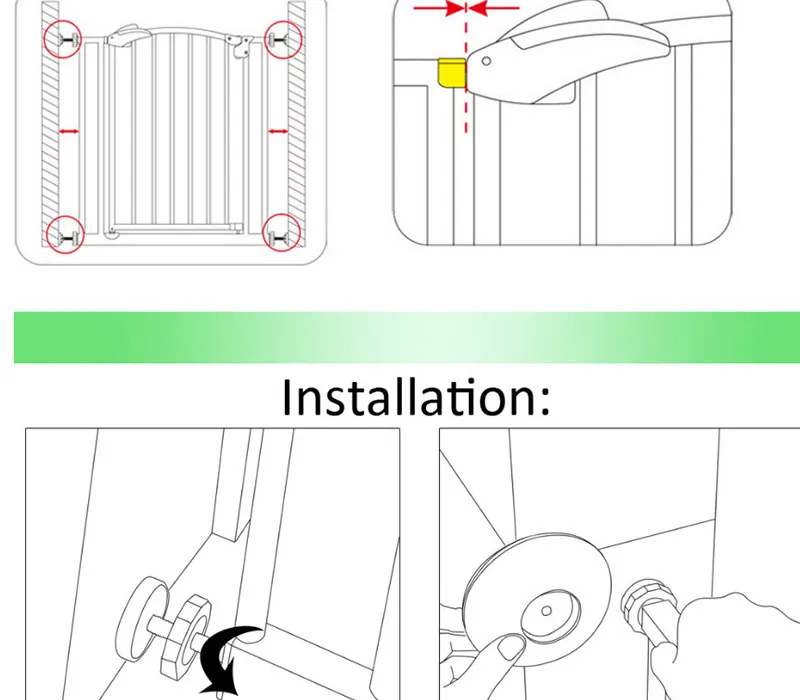 Installation: