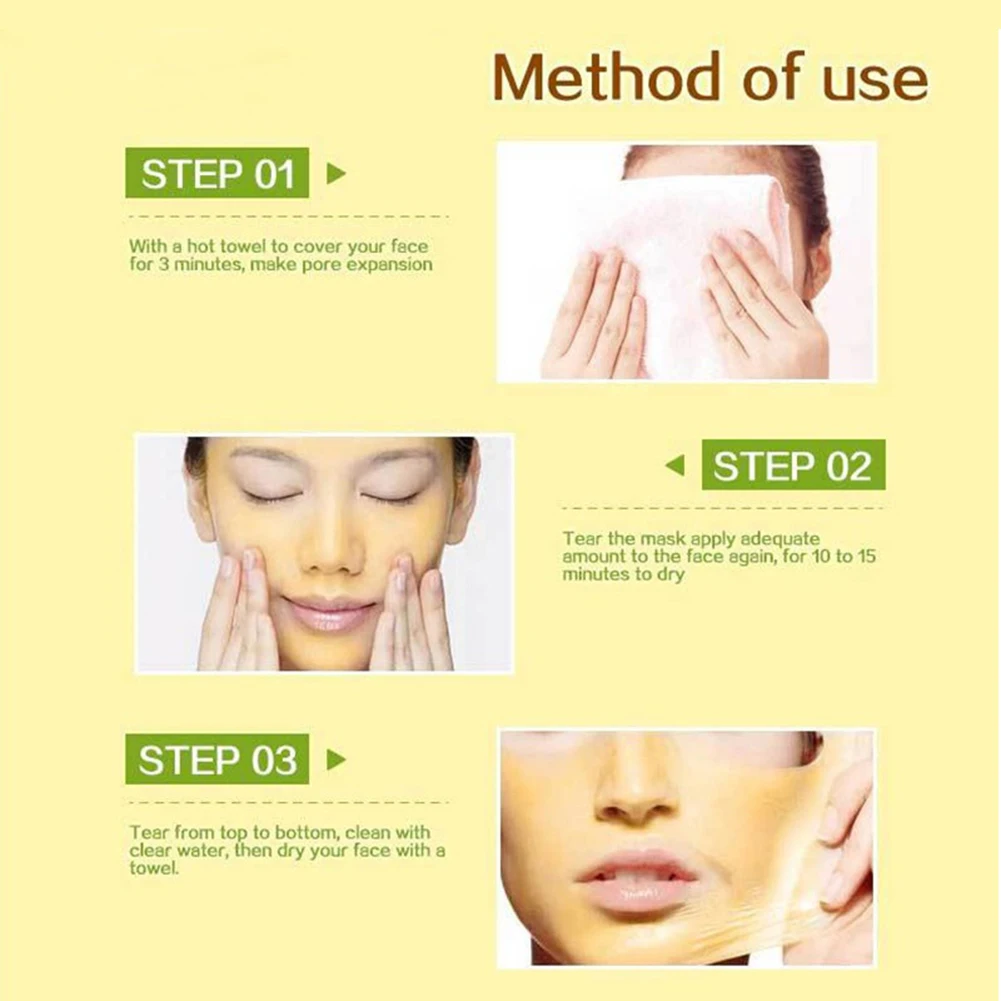 Method of use

STEP 01

With a hot towel to cover your face for 3 minutes, make pore expansion

STEP 02

Tear the mask apply adequate amount to the face again, for 10 to 15 minutes to dry

STEP 03

Tear from top to bottom, clean with clear water, then dry your face with a towel.