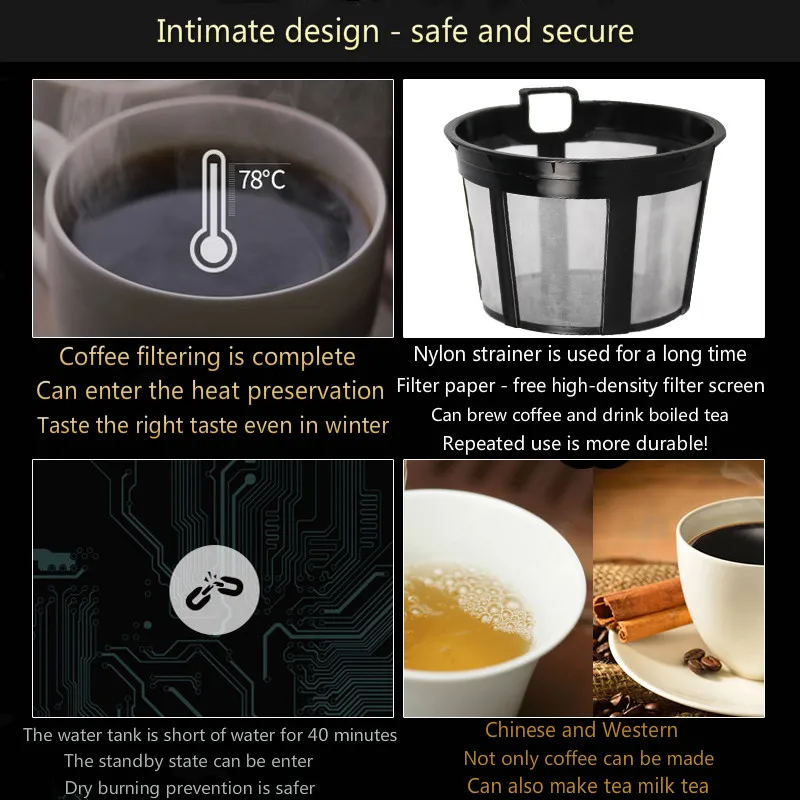 Intimate design - safe and secure

78°C

Coffee filtering is complete
Can enter the heat preservation
Taste the right taste even in winter

Nylon strainer is used for a long time
Filter paper - free high-density filter screen
Can brew coffee and drink boiled tea
Repeated use is more durable!

The water tank is short of water for 40 minutes
The standby state can be enter
Dry burning prevention is safer

Chinese and Western
Not only coffee can be made
Can also make tea milk tea