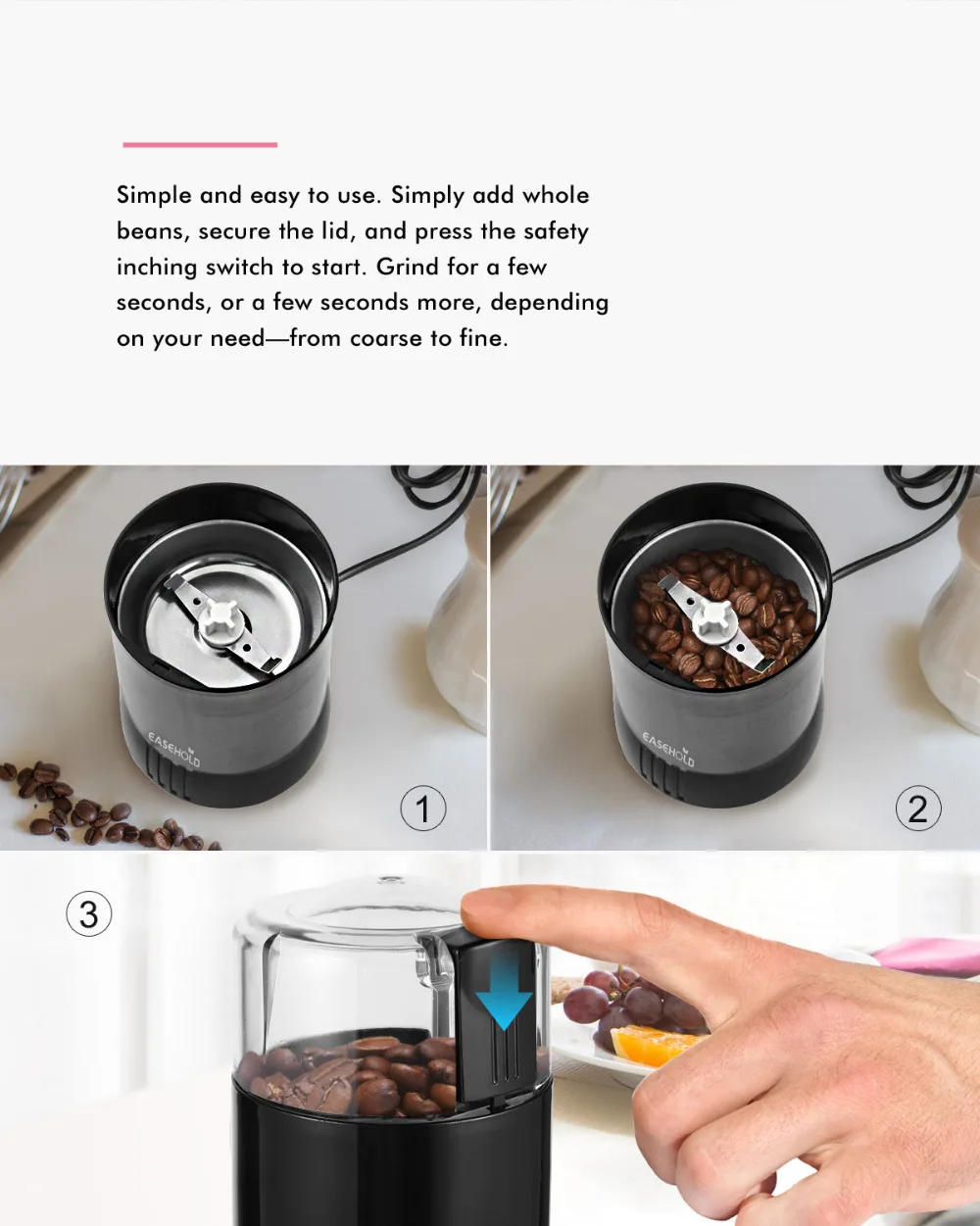 Simple and easy to use. Simply add whole beans, secure the lid, and press the safety inching switch to start. Grind for a few seconds, or a few seconds more, depending on your need—from coarse to fine.

EASEHOLD

①

EASEHOLD

②

③