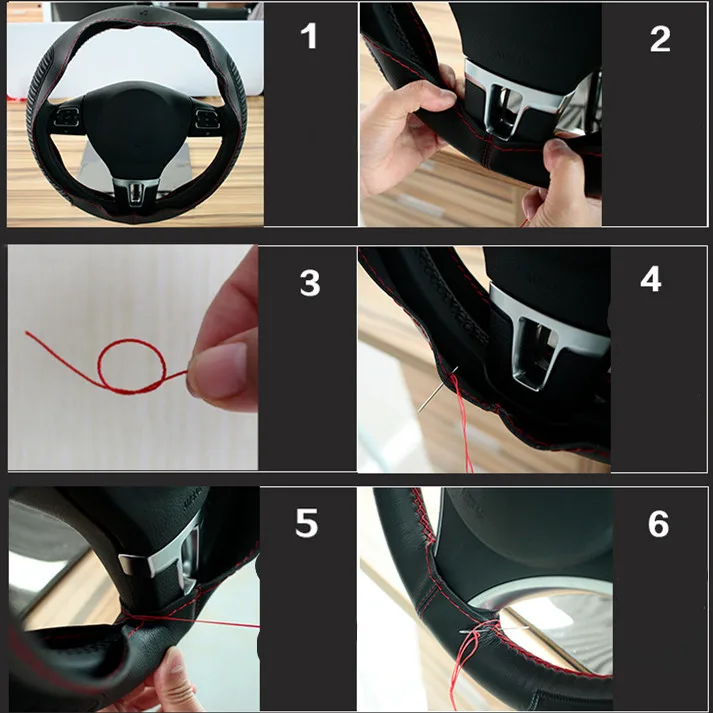 1
2
3
4
5
6