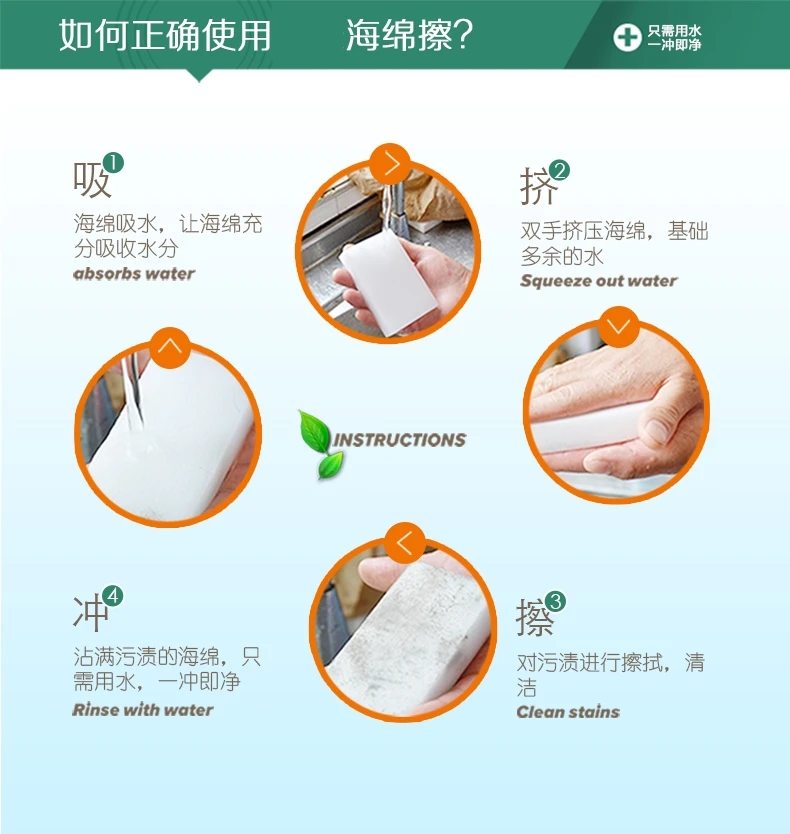 如何正确使用 海绵擦?

只需用水 一冲即净

吸 1
海绵吸水，让海绵充分吸收水分
absorbs water

挤 2
双手挤压海绵，基础多余的水
Squeeze out water

INSTRUCTIONS

冲 4
沾满污渍的海绵，只需用水，一冲即净
Rinse with water

擦 3
对污渍进行擦拭，清洁
Clean stains