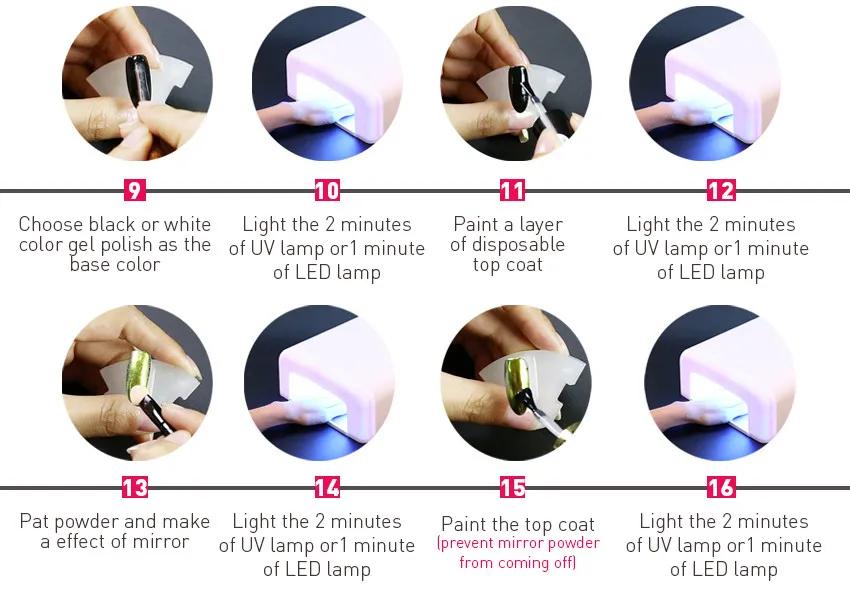 9
Choose black or white color gel polish as the base color

10
Light the 2 minutes of UV lamp or1 minute of LED lamp

11
Paint a layer of disposable top coat

12
Light the 2 minutes of UV lamp or1 minute of LED lamp

13
Pat powder and make a effect of mirror

14
Light the 2 minutes of UV lamp or1 minute of LED lamp

15
Paint the top coat
(prevent mirror powder from coming off)

16
Light the 2 minutes of UV lamp or1 minute of LED lamp