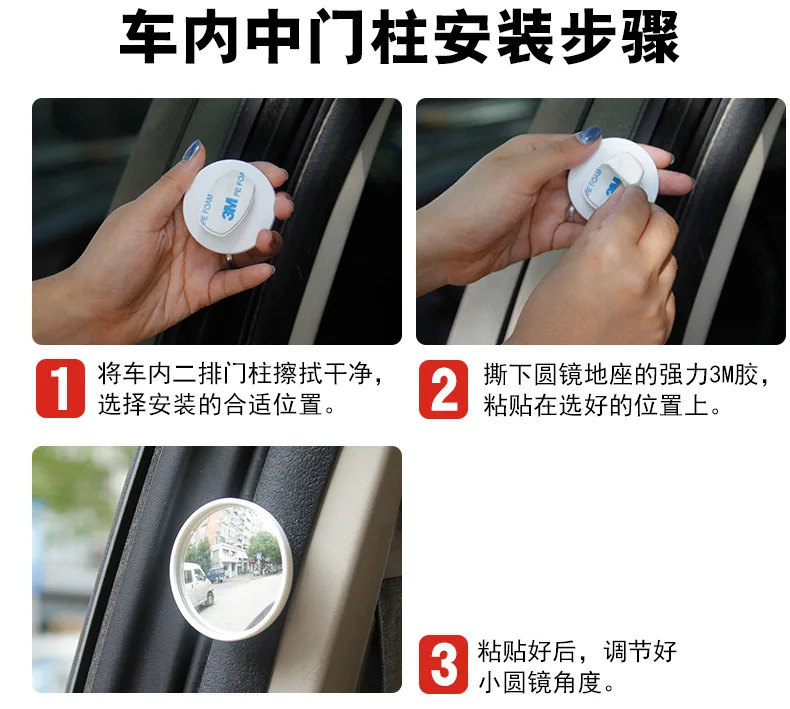 车内中门柱安装步骤

3M PE FOAM

3M PE FOAM

1 将车内二排门柱擦拭干净，选择安装的合适位置。

2 撕下圆镜地座的强力3M胶，粘贴在选好的位置上。

3 粘贴好后，调节好小圆镜角度。