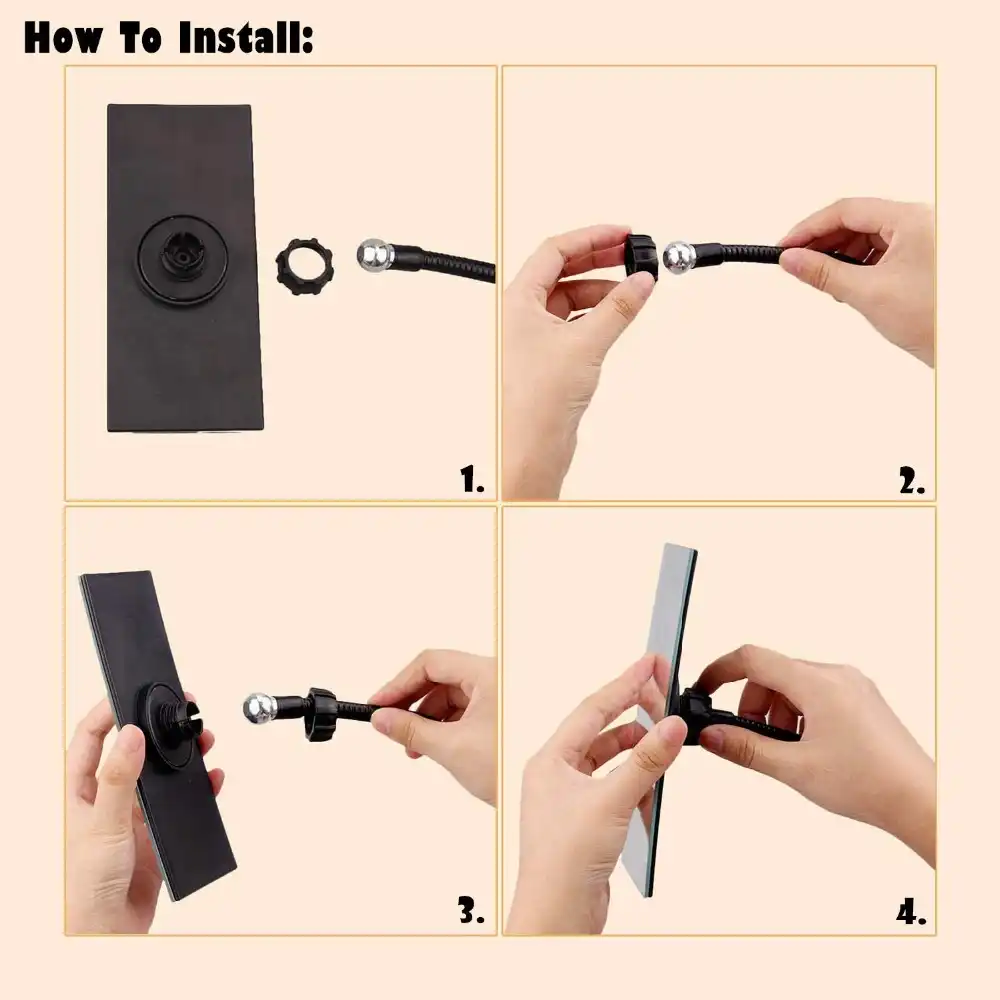 How To Install:

1.

2.

3.

4.