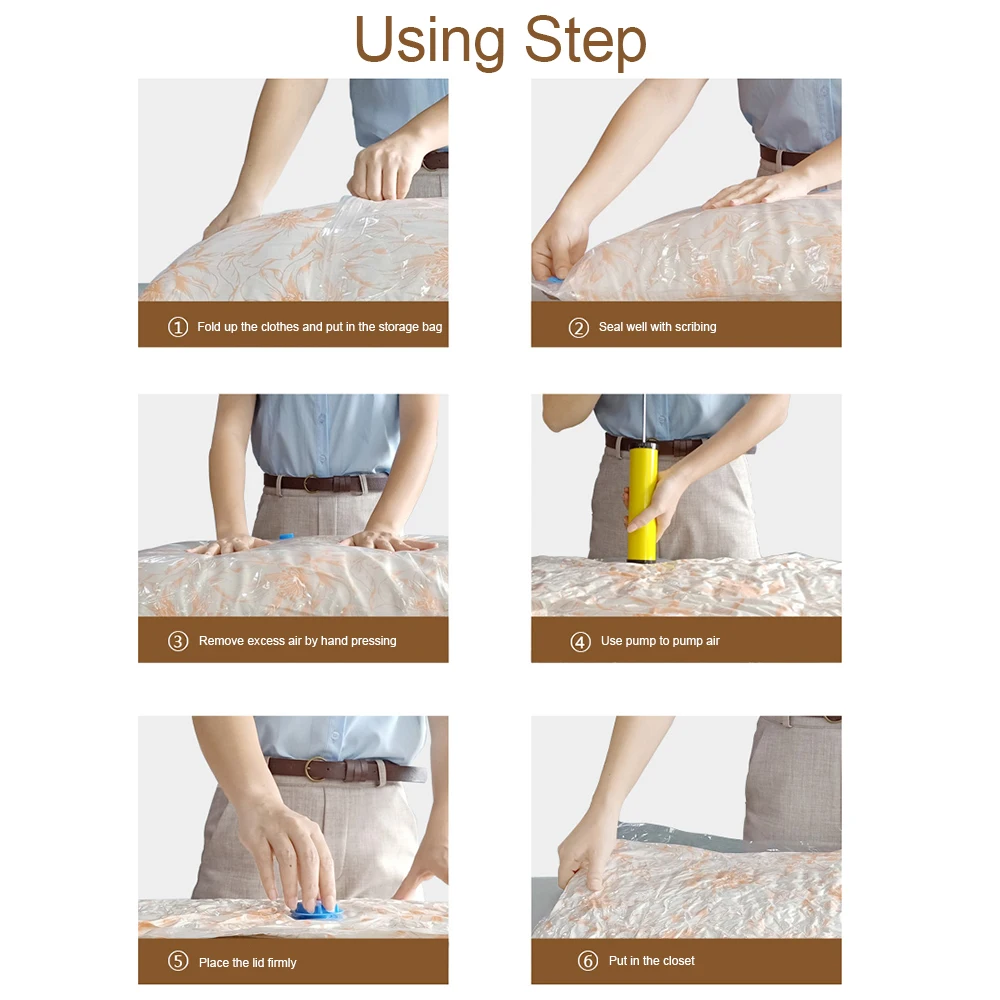 Using Step

① Fold up the clothes and put in the storage bag

② Seal well with scribing

③ Remove excess air by hand pressing

④ Use pump to pump air

⑤ Place the lid firmly

⑥ Put in the closet