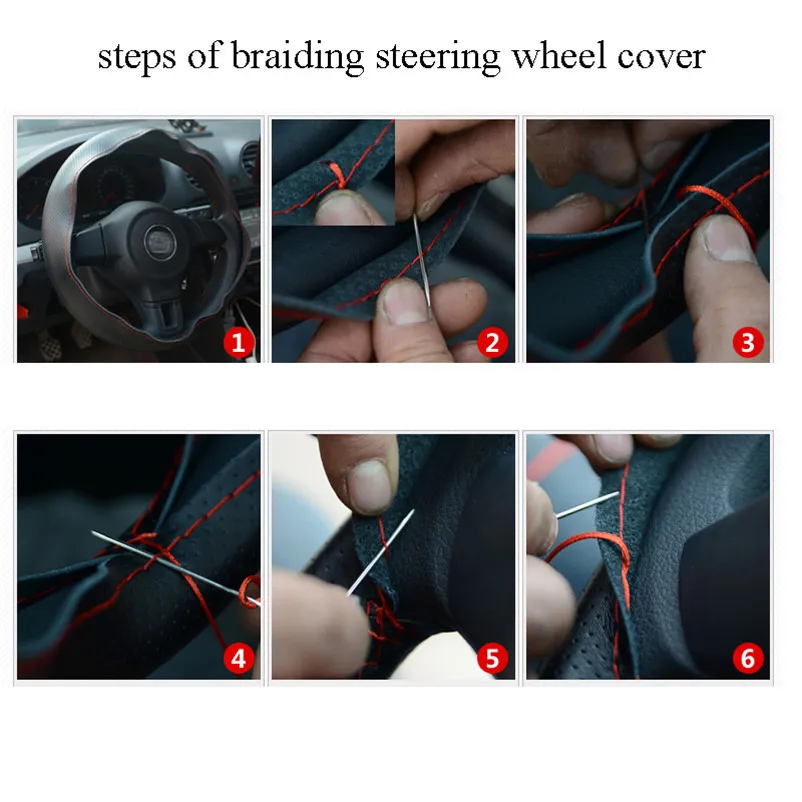 steps of braiding steering wheel cover

1

2

3

4

5

6