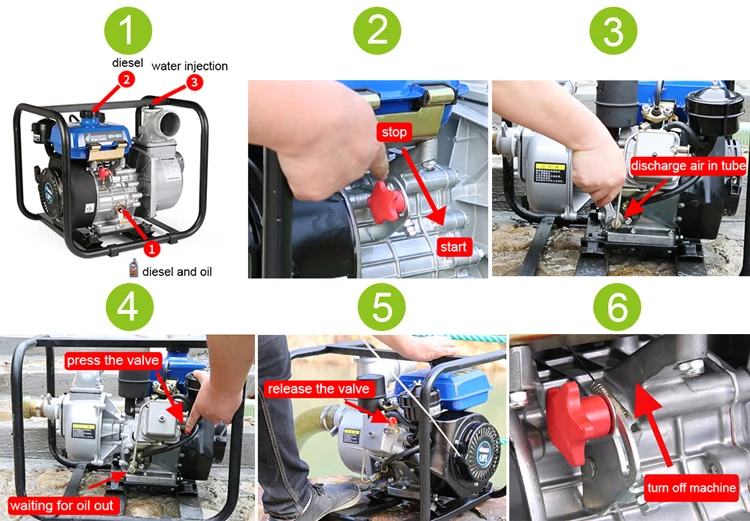 1

diesel
water injection
2
3
1
diesel and oil

2

stop
start

3

discharge air in tube

4

press the valve
waiting for oil out

5

release the valve

6

turn off machine