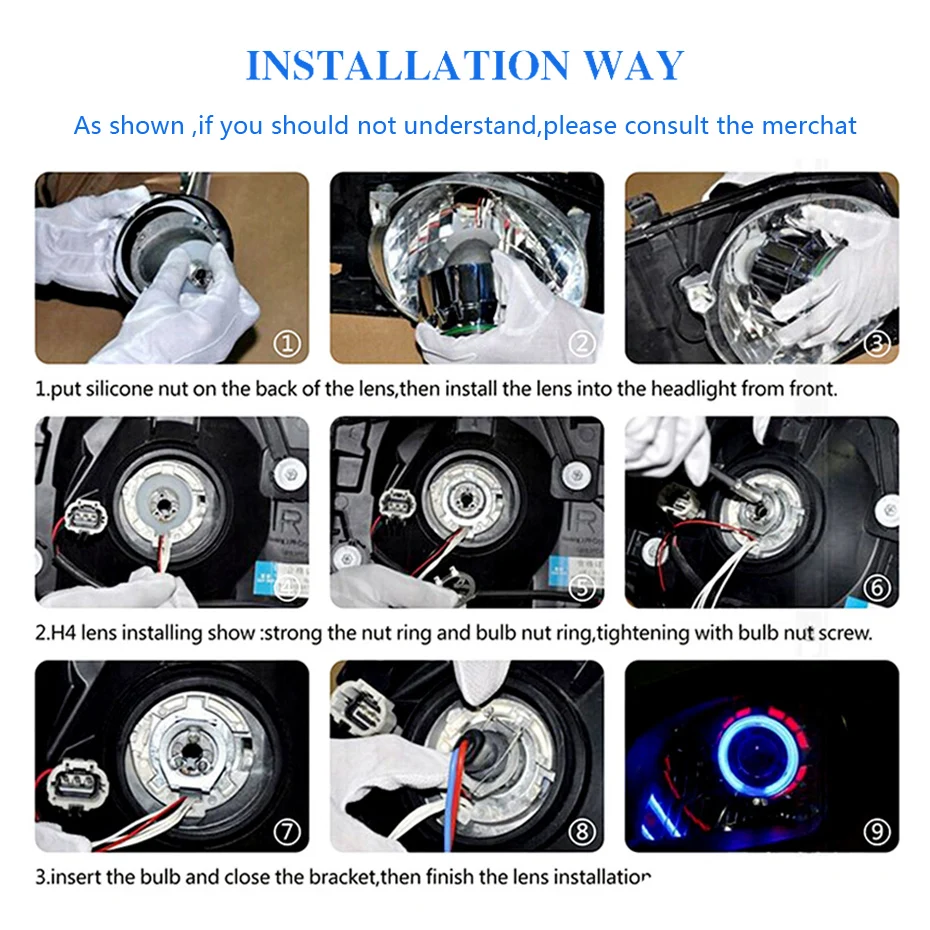 INSTALLATION WAY

As shown ,if you should not understand,please consult the merchat

①

②

③

1.put silicone nut on the back of the lens,then install the lens into the headlight from front.

④

⑤

⑥

2.H4 lens installing show :strong the nut ring and bulb nut ring,tightening with bulb nut screw.

⑦

⑧

⑨

3.insert the bulb and close the bracket,then finish the lens installation