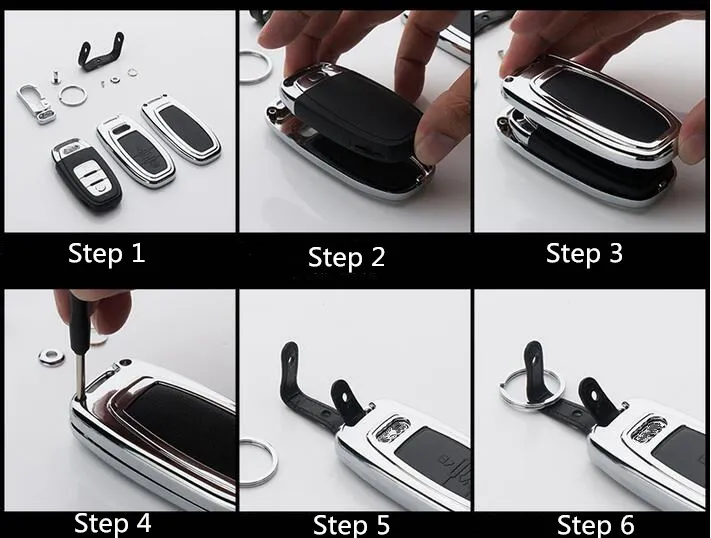 Step 1

Step 2

Step 3

Step 4

Step 5

Step 6