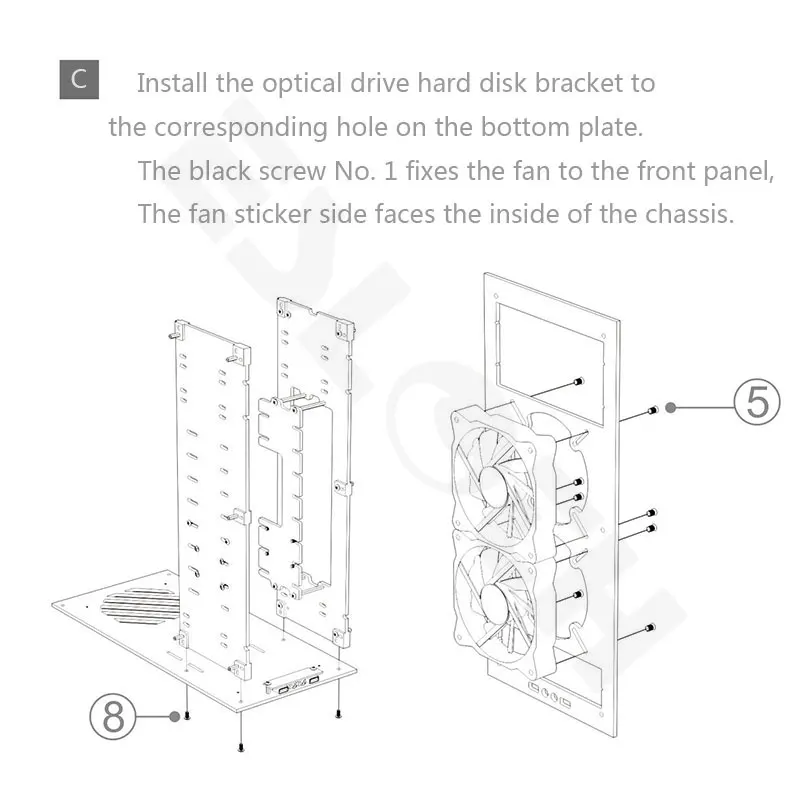 C Install the optical drive hard disk bracket to the corresponding hole on the bottom plate.

The black screw No. 1 fixes the fan to the front panel,

The fan sticker side faces the inside of the chassis.

5

8