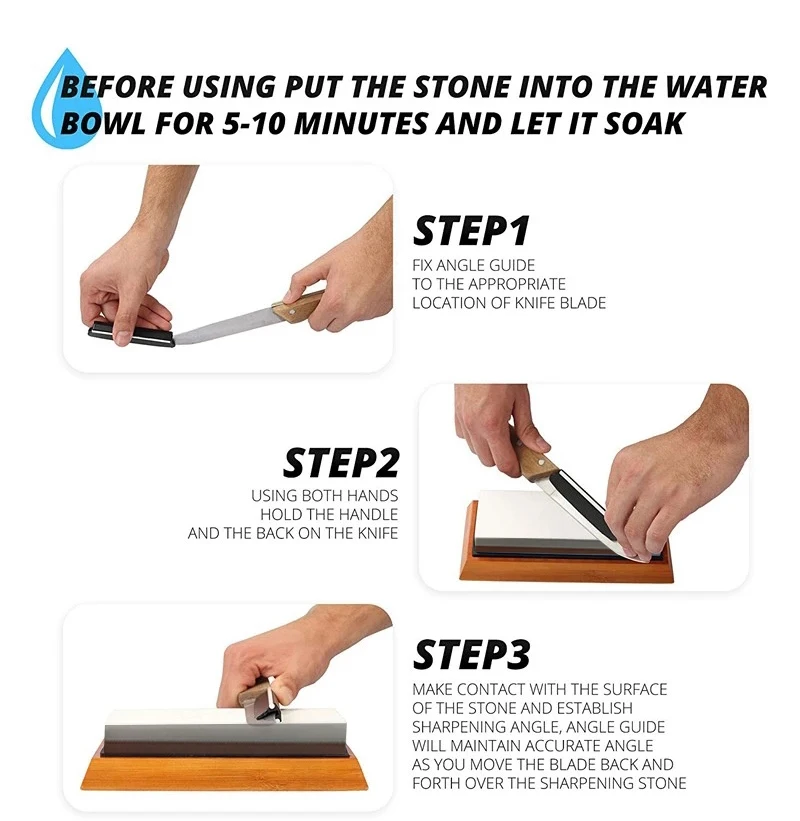 BEFORE USING PUT THE STONE INTO THE WATER BOWL FOR 5-10 MINUTES AND LET IT SOAK

STEP1
FIX ANGLE GUIDE TO THE APPROPRIATE LOCATION OF KNIFE BLADE

STEP2
USING BOTH HANDS HOLD THE HANDLE AND THE BACK ON THE KNIFE

STEP3
MAKE CONTACT WITH THE SURFACE OF THE STONE AND ESTABLISH SHARPENING ANGLE, ANGLE GUIDE WILL MAINTAIN ACCURATE ANGLE AS YOU MOVE THE BLADE BACK AND FORTH OVER THE SHARPENING STONE