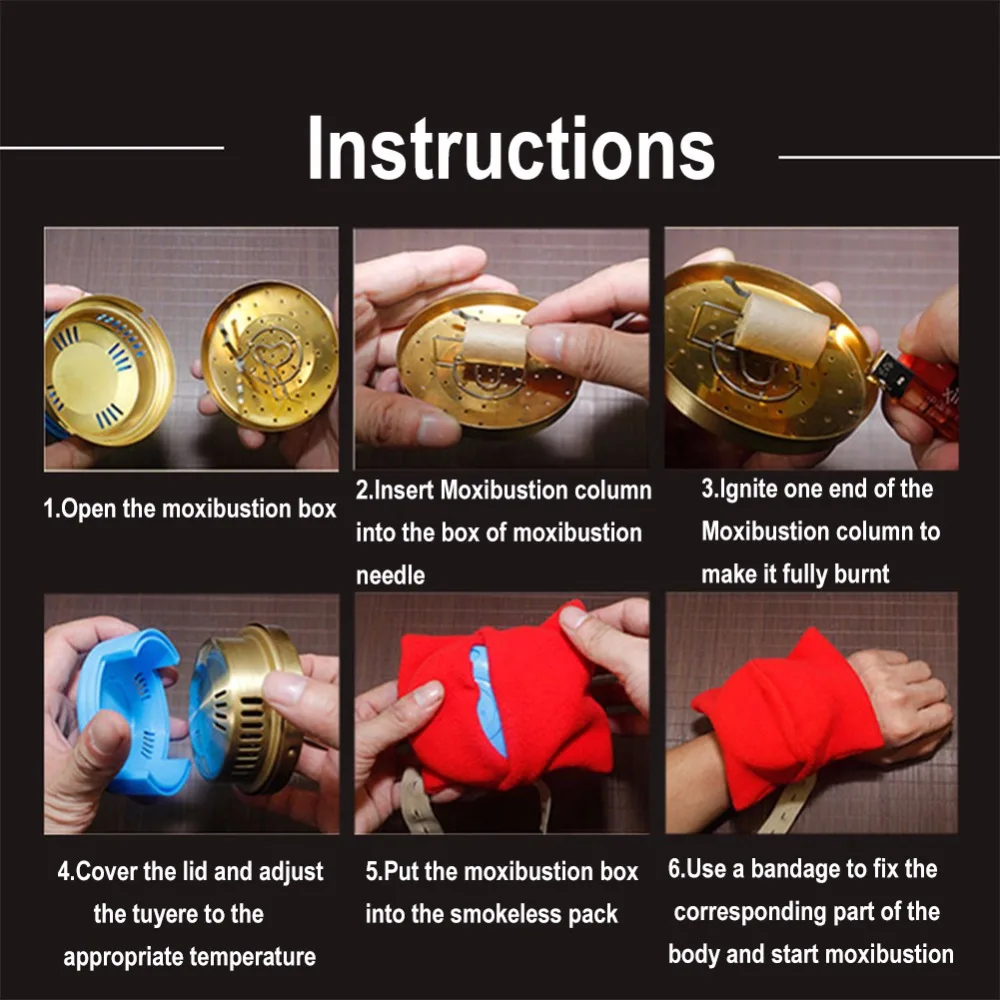 Instructions

1.Open the moxibustion box

2.Insert Moxibustion column into the box of moxibustion needle

3.Ignite one end of the Moxibustion column to make it fully burnt

4.Cover the lid and adjust the tuyere to the appropriate temperature

5.Put the moxibustion box into the smokeless pack

6.Use a bandage to fix the corresponding part of the body and start moxibustion