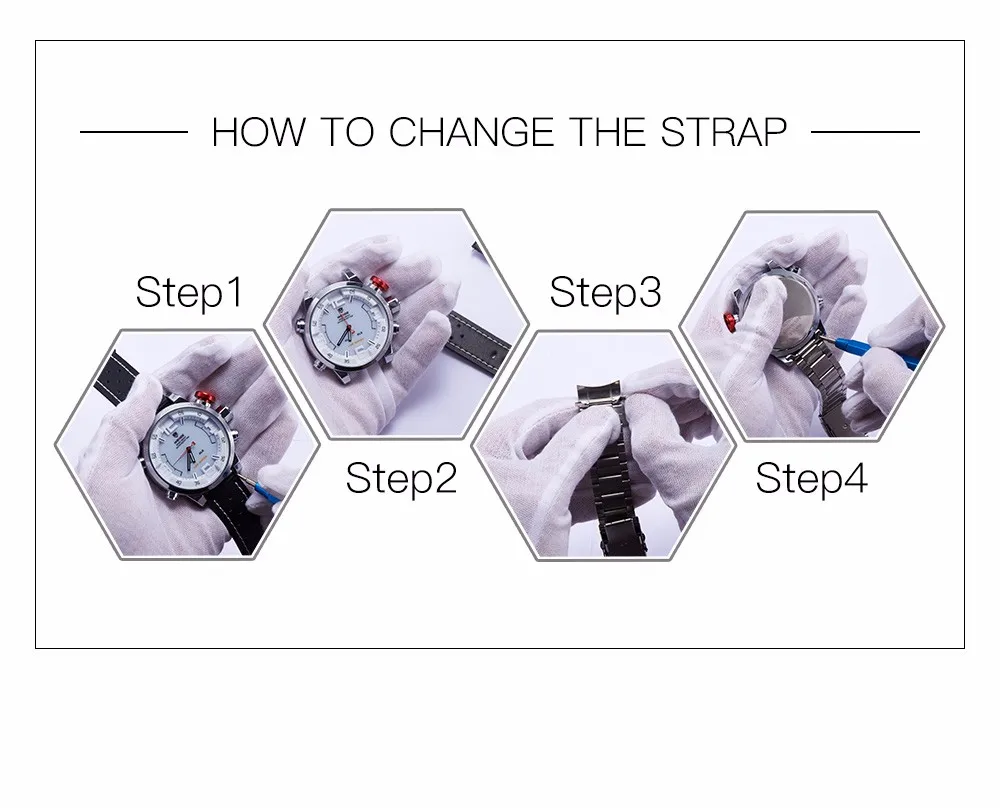 HOW TO CHANGE THE STRAP

Step1

Step2

Step3

Step4