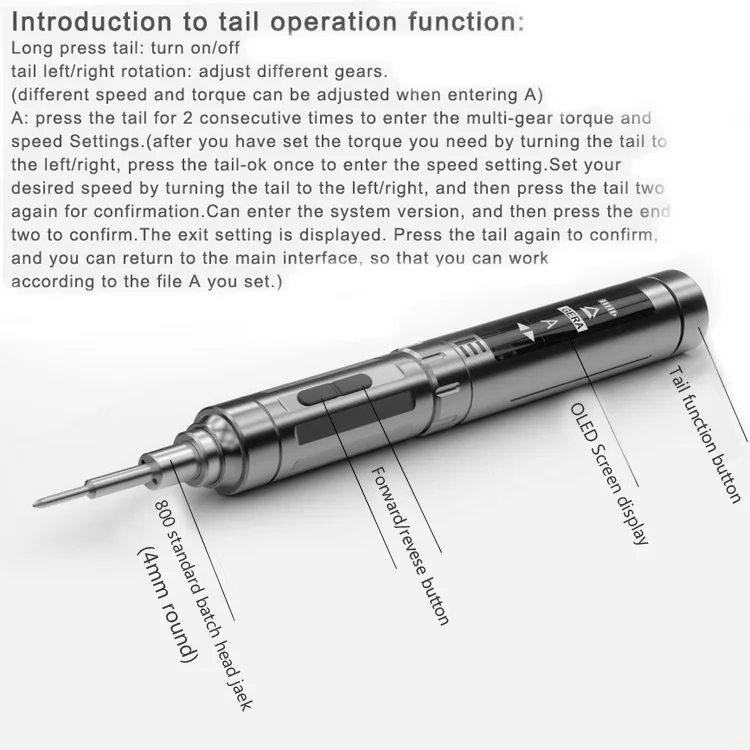 Introduction to tail operation function:
Long press tail: turn on/off
tail left/right rotation: adjust different gears.
(different speed and torque can be adjusted when entering A)
A: press the tail for 2 consecutive times to enter the multi-gear torque and speed Settings.(after you have set the torque you need by turning the tail to the left/right, press the tail-ok once to enter the speed setting.Set your desired speed by turning the tail to the left/right, and then press the tail two again for confirmation.Can enter the system version, and then press the end two to confirm.The exit setting is displayed. Press the tail again to confirm, and you can return to the main interface, so that you can work according to the file A you set.)

GERA

A

Tail function button

OLED Screen display

Forward/revese button

800 standard batch head jaek

(4mm round)