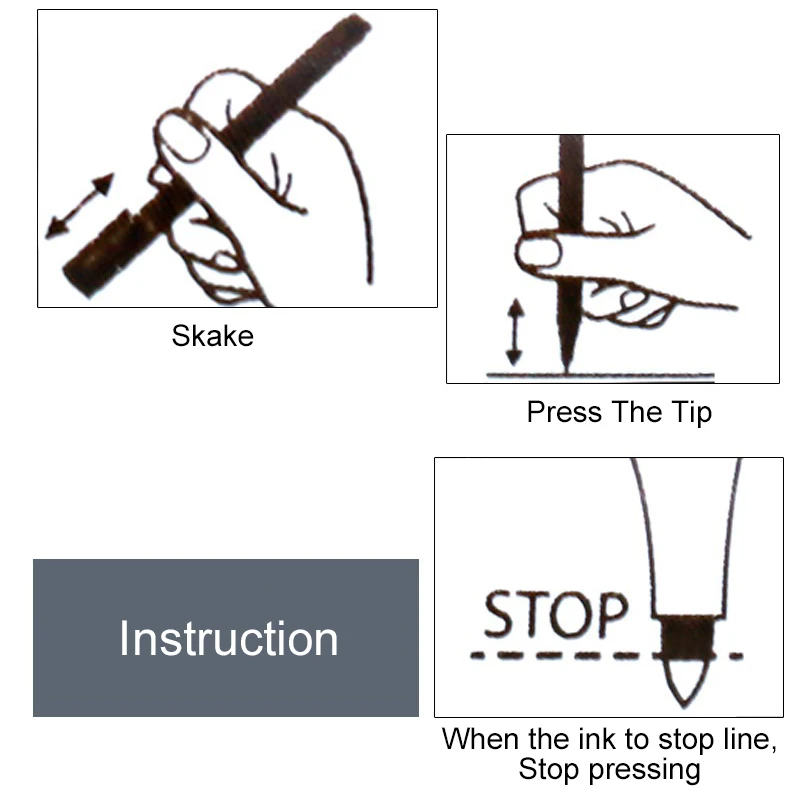 Skake

Press The Tip

Instruction

STOP

When the ink to stop line,
Stop pressing