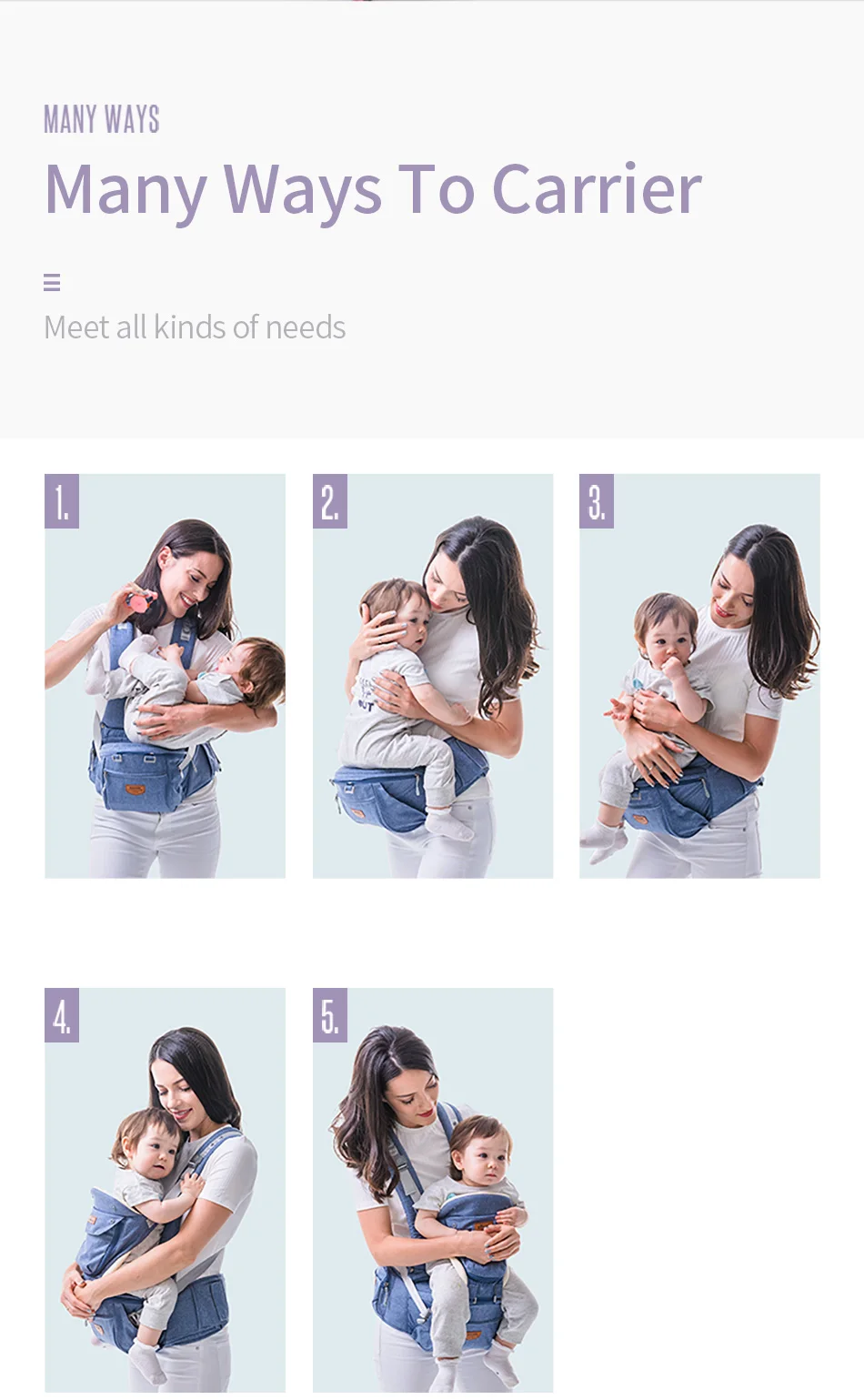 MANY WAYS

Many Ways To Carrier

Meet all kinds of needs

1.

2.

3.

4.

5.