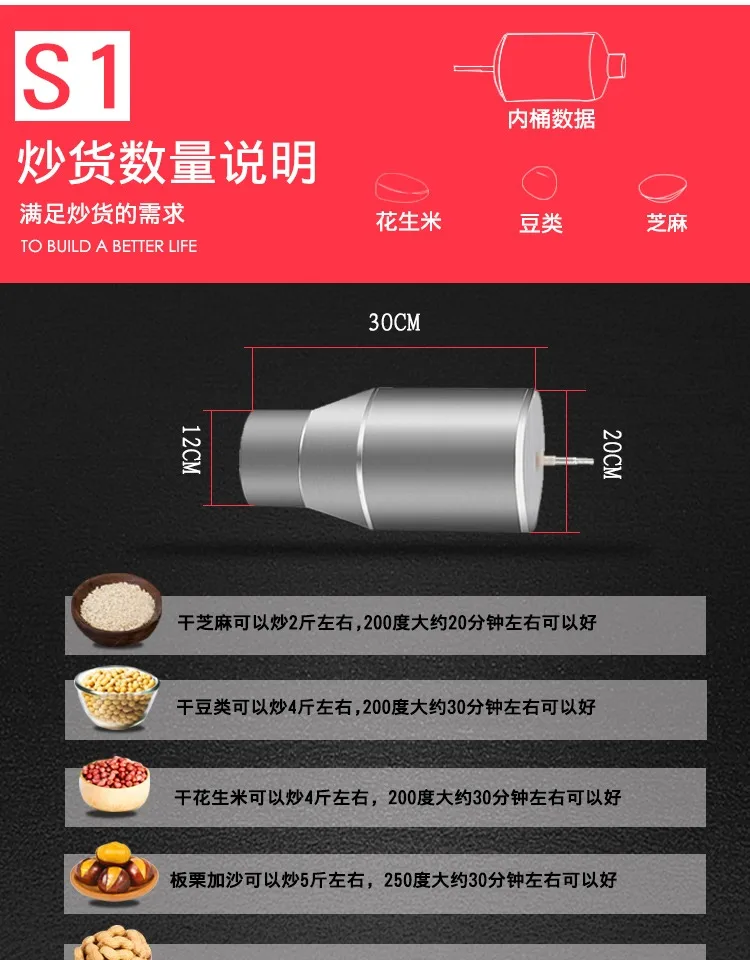 S1

炒货数量说明

满足炒货的需求

TO BUILD A BETTER LIFE

内桶数据

花生米

豆类

芝麻

30CM

12CM

20CM

干芝麻可以炒2斤左右,200度大约20分钟左右可以好

干豆类可以炒4斤左右,200度大约30分钟左右可以好

干花生米可以炒4斤左右，200度大约30分钟左右可以好

板栗加沙可以炒5斤左右，250度大约30分钟左右可以好