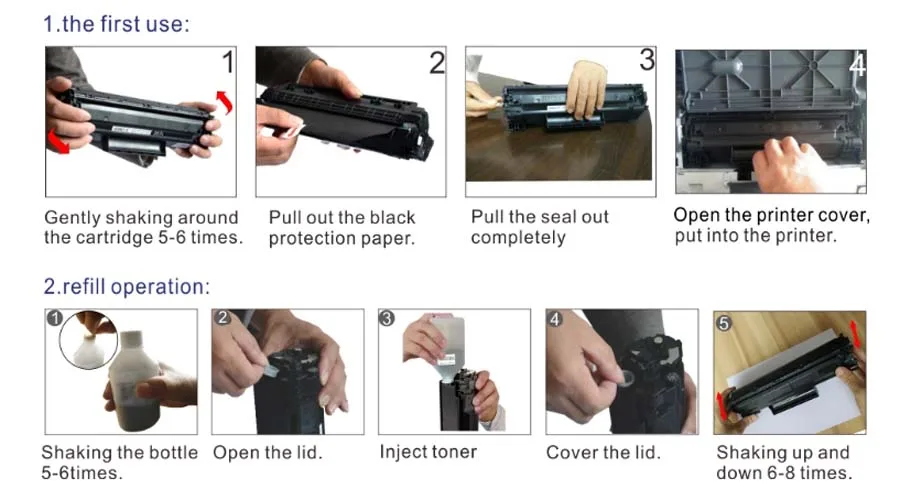 1.the first use:

1
Gently shaking around the cartridge 5-6 times.

2
Pull out the black protection paper.

3
Pull the seal out completely

4
Open the printer cover, put into the printer.

2.refill operation:

1
Shaking the bottle 5-6times.

2
Open the lid.

3
Inject toner

4
Cover the lid.

5
Shaking up and down 6-8 times.