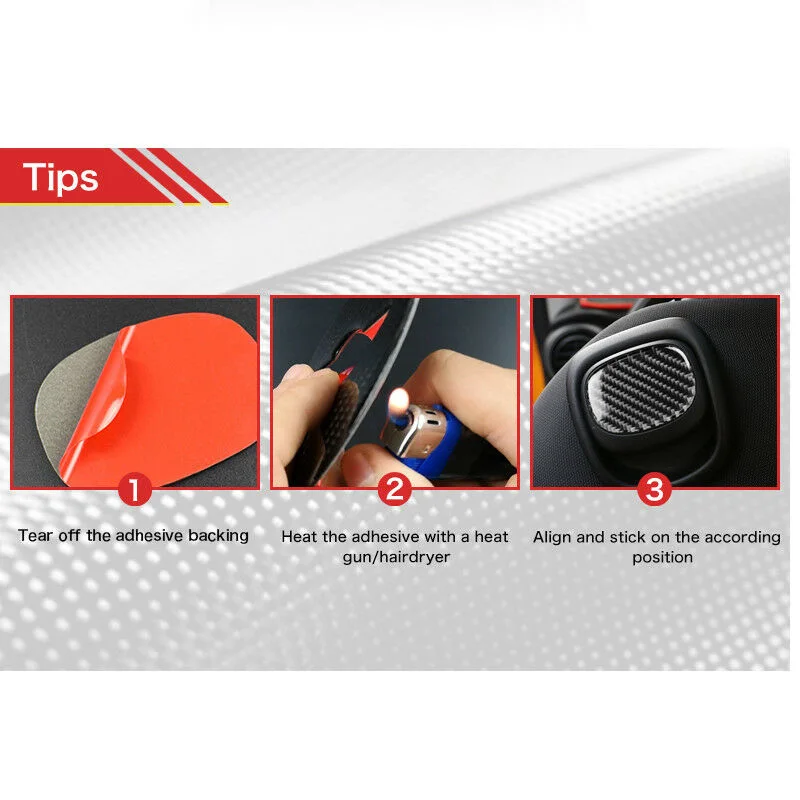 Tips

1

Tear off the adhesive backing

2

Heat the adhesive with a heat gun/hairdryer

3

Align and stick on the according position