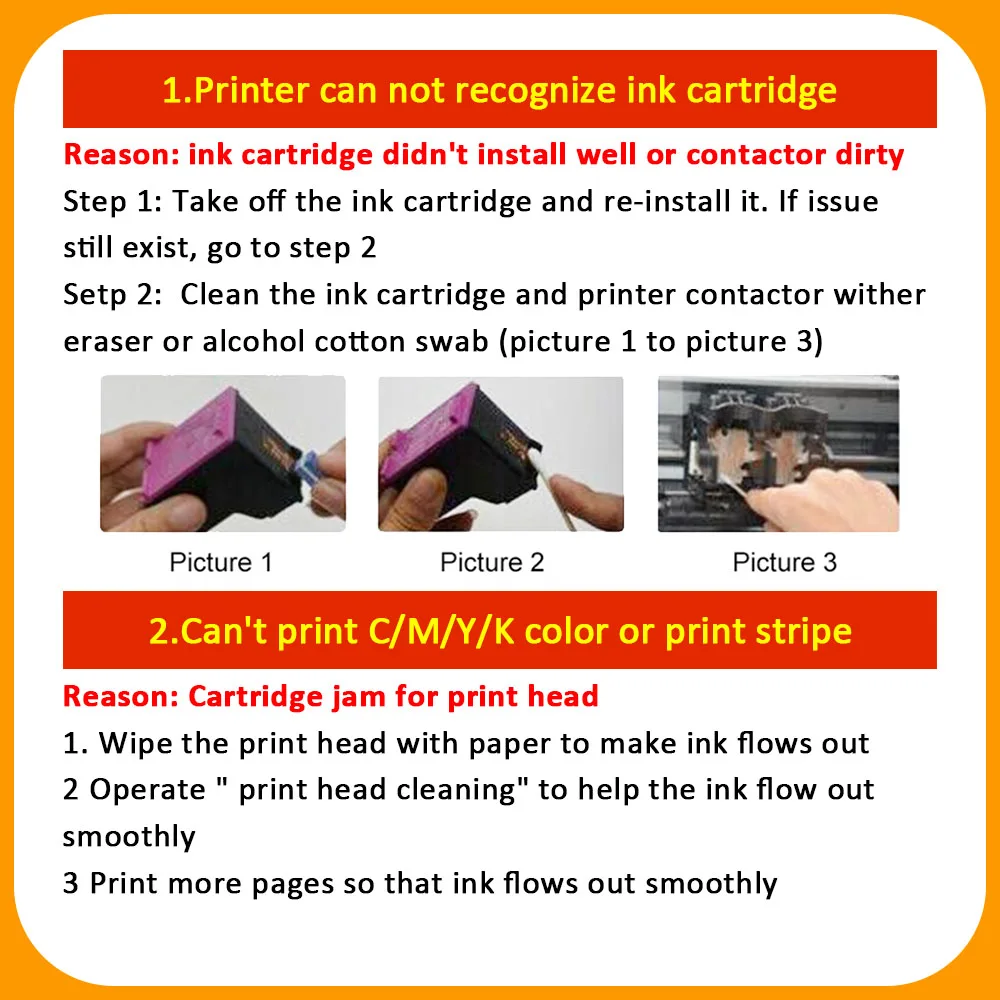 1.Printer can not recognize ink cartridge

Reason: ink cartridge didn't install well or contactor dirty

Step 1: Take off the ink cartridge and re-install it. If issue still exist, go to step 2

Setp 2: Clean the ink cartridge and printer contactor wither eraser or alcohol cotton swab (picture 1 to picture 3)

Picture 1

Picture 2

Picture 3

2.Can't print C/M/Y/K color or print stripe

Reason: Cartridge jam for print head

1. Wipe the print head with paper to make ink flows out

2 Operate " print head cleaning" to help the ink flow out smoothly

3 Print more pages so that ink flows out smoothly