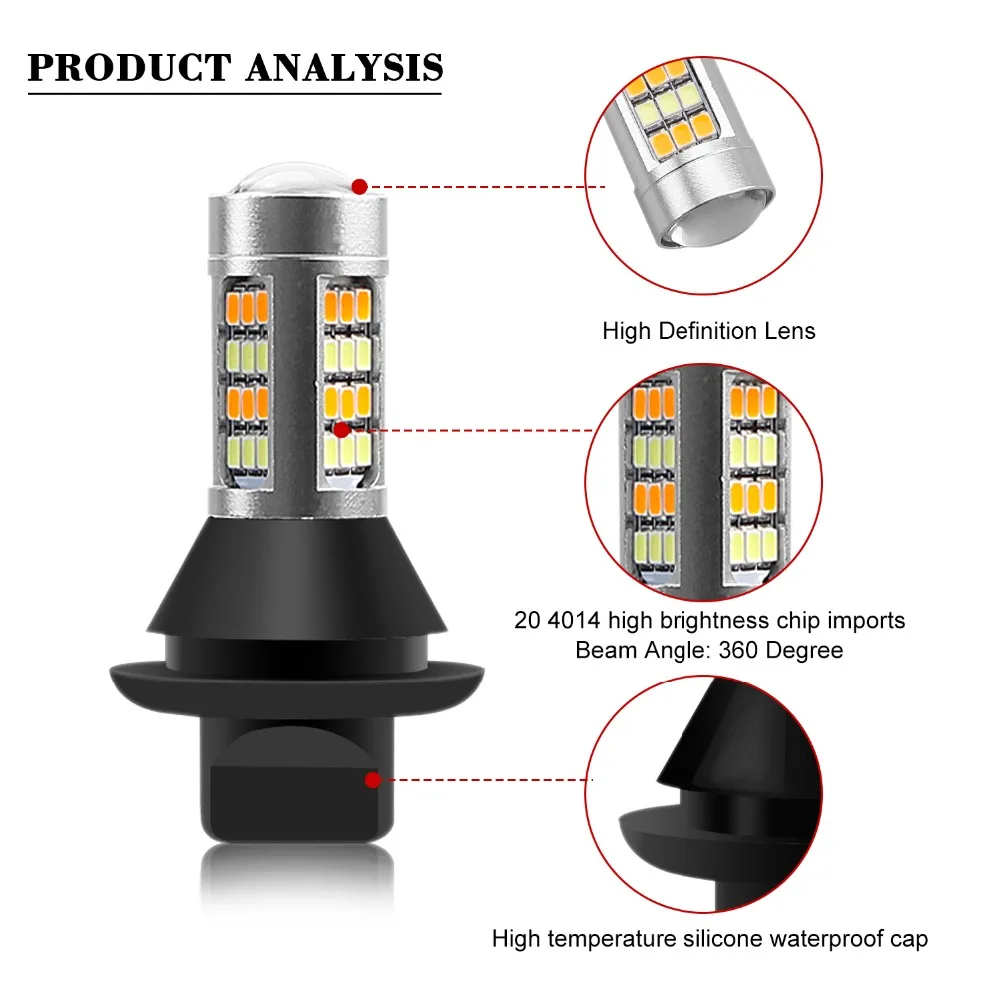 PRODUCT ANALYSIS

High Definition Lens

20 4014 high brightness chip imports
Beam Angle: 360 Degree

High temperature silicone waterproof cap