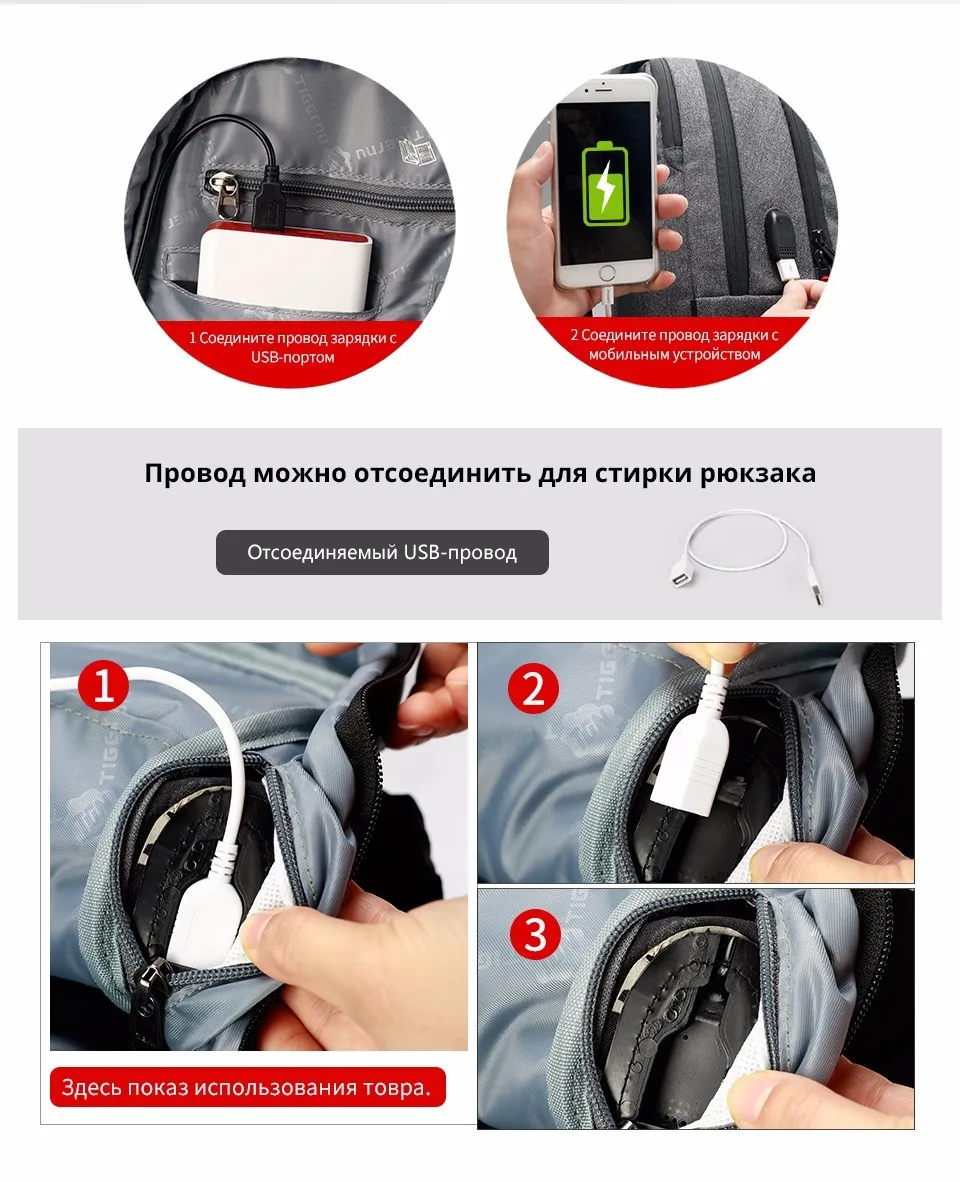 1 Соедините провод зарядки с USB-портом

2 Соедините провод зарядки с мобильным устройством

Провод можно отсоединить для стирки рюкзака

Отсоединяемый USB-провод

1

2

3

Здесь показ использования товра.