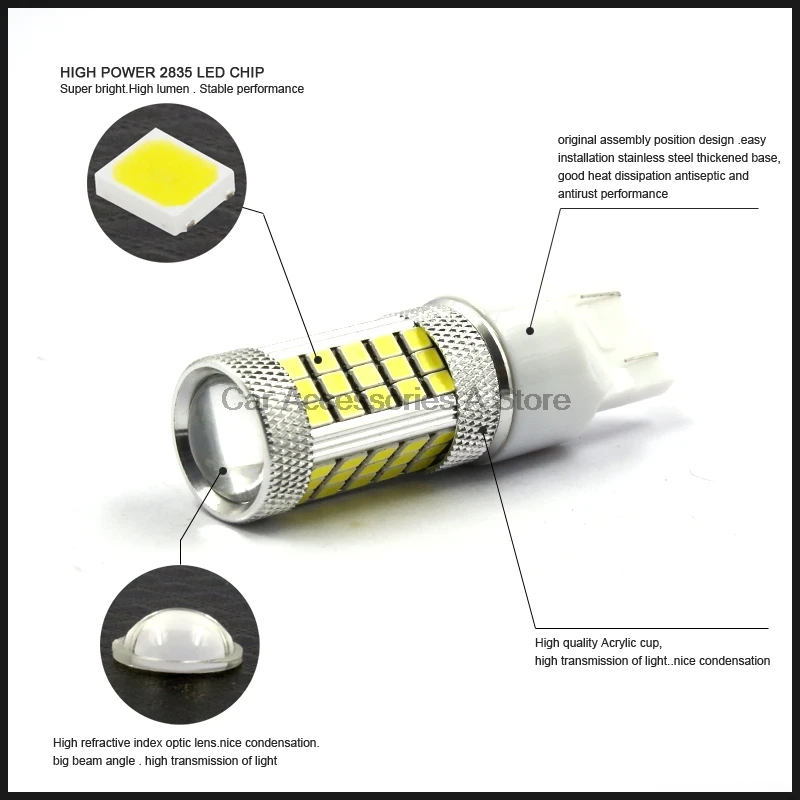 HIGH POWER 2835 LED CHIP
Super bright.High lumen . Stable performance

original assembly position design .easy installation stainless steel thickened base, good heat dissipation antiseptic and antirust performance

Car Accessories A Store

High quality Acrylic cup,
high transmission of light..nice condensation

High refractive index optic lens.nice condensation.
big beam angle . high transmission of light