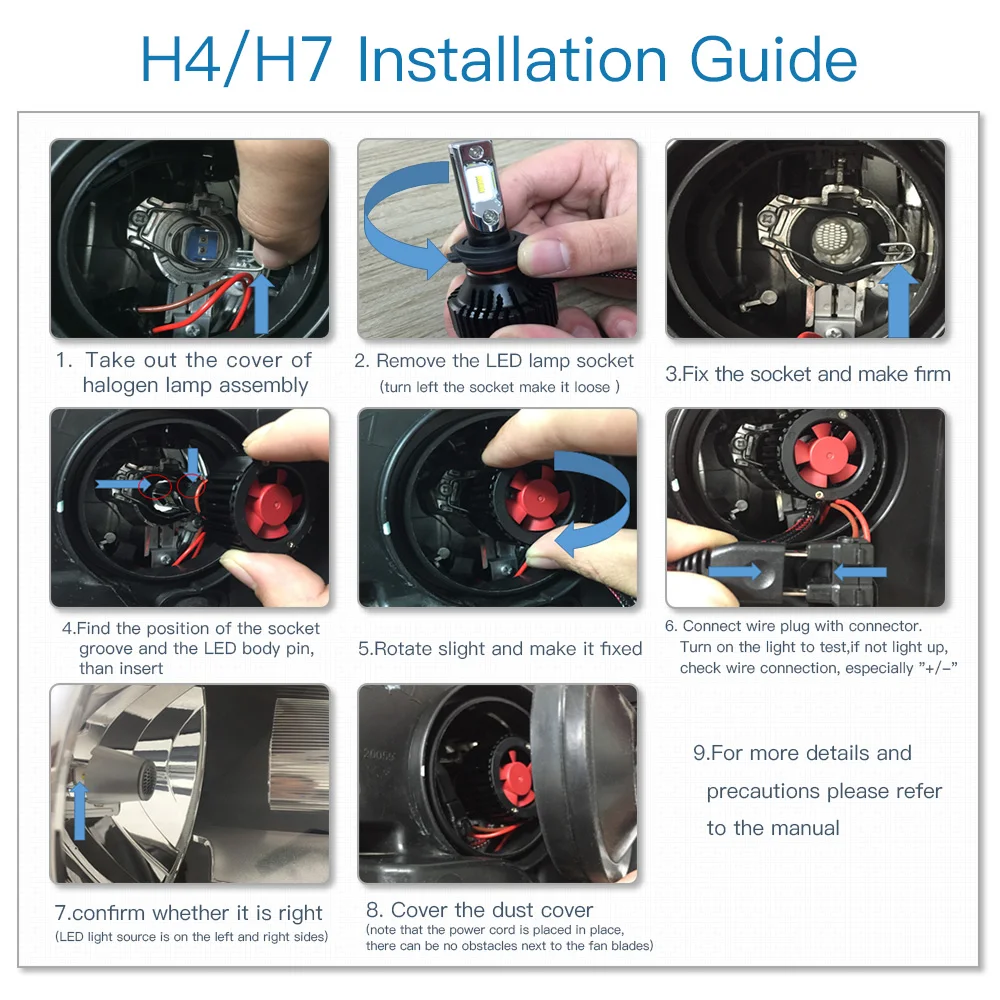 H4/H7 Installation Guide

1. Take out the cover of halogen lamp assembly

2. Remove the LED lamp socket
(turn left the socket make it loose )

3.Fix the socket and make firm

4.Find the position of the socket groove and the LED body pin, than insert

5.Rotate slight and make it fixed

6. Connect wire plug with connector. Turn on the light to test,if not light up, check wire connection, especially "+/-"

7.confirm whether it is right
(LED light source is on the left and right sides)

8. Cover the dust cover
(note that the power cord is placed in place, there can be no obstacles next to the fan blades)

9.For more details and precautions please refer to the manual