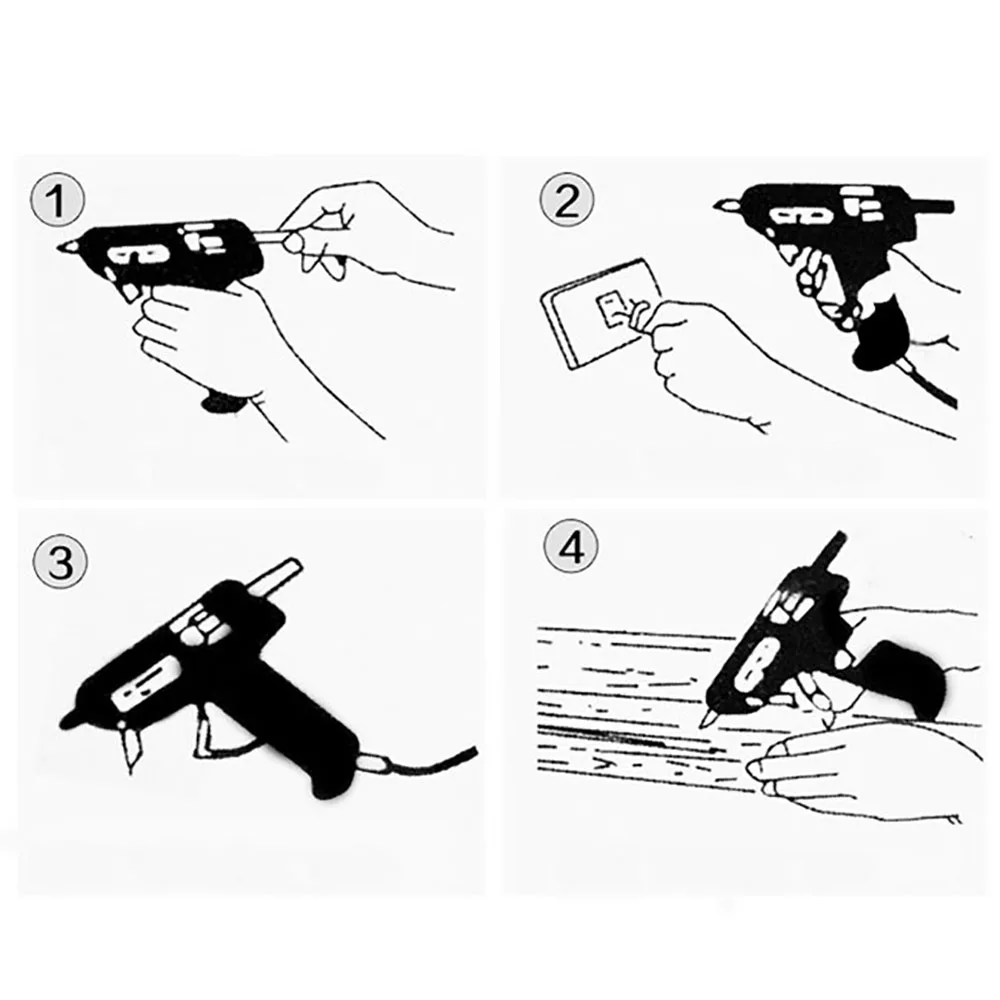 1
2
3
4