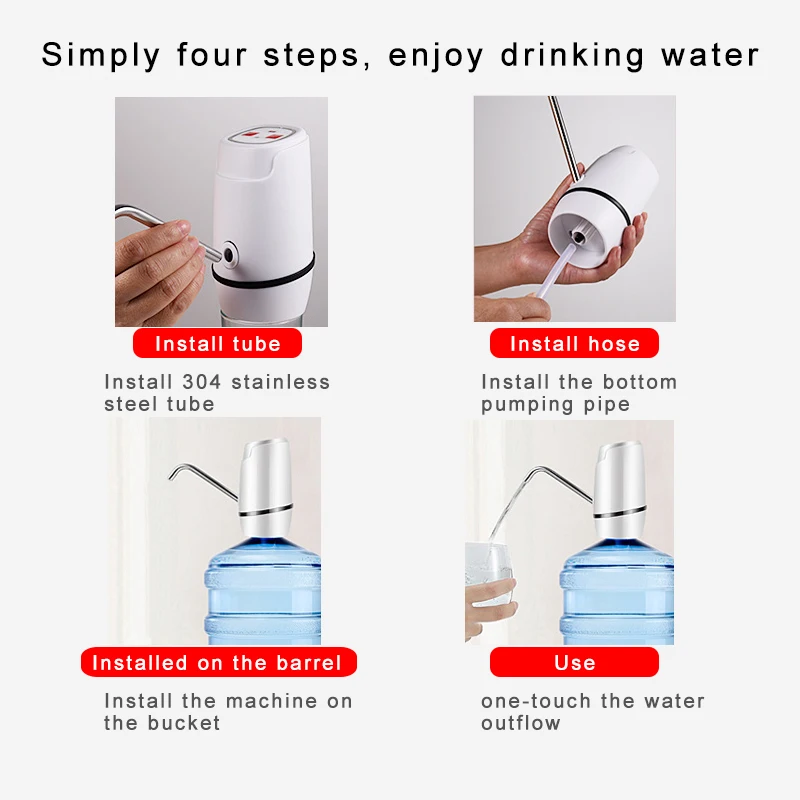 Simply four steps, enjoy drinking water

Install tube

Install 304 stainless steel tube

Install hose

Install the bottom pumping pipe

Installed on the barrel

Install the machine on the bucket

Use

one-touch the water outflow