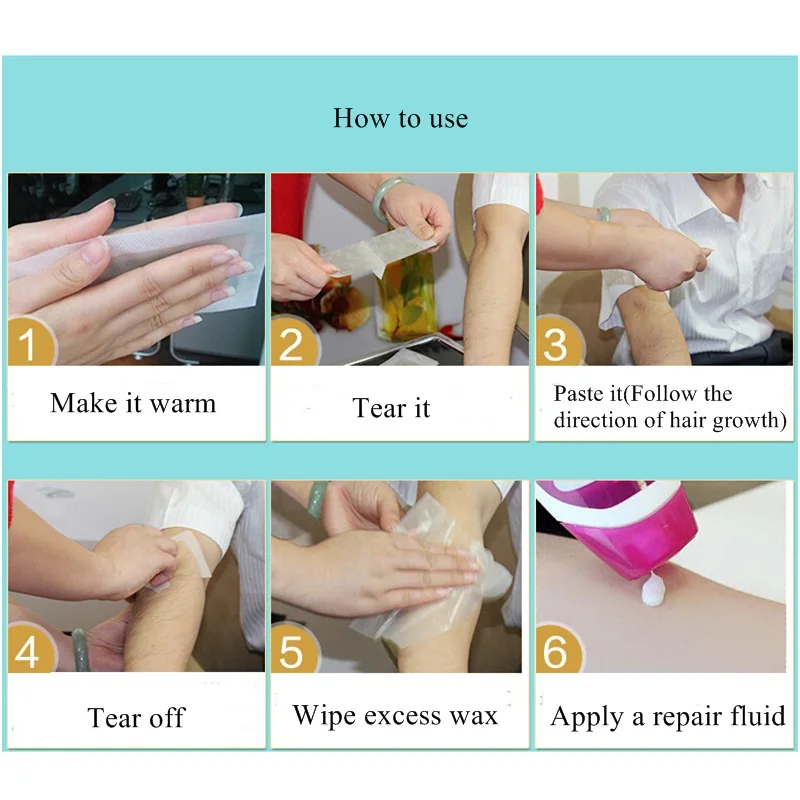 How to use

1

Make it warm

2

Tear it

3

Paste it(Follow the direction of hair growth)

4

Tear off

5

Wipe excess wax

6

Apply a repair fluid