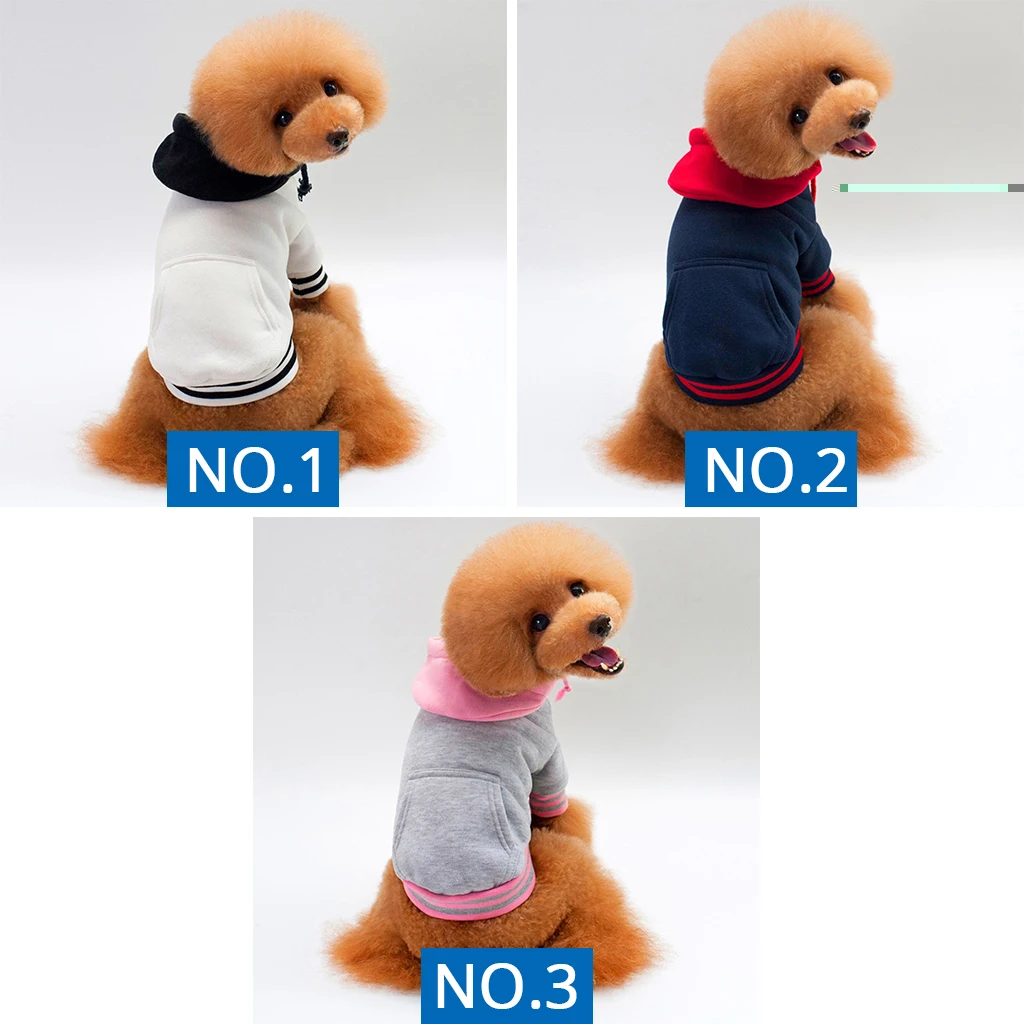 NO.1

NO.2

NO.3