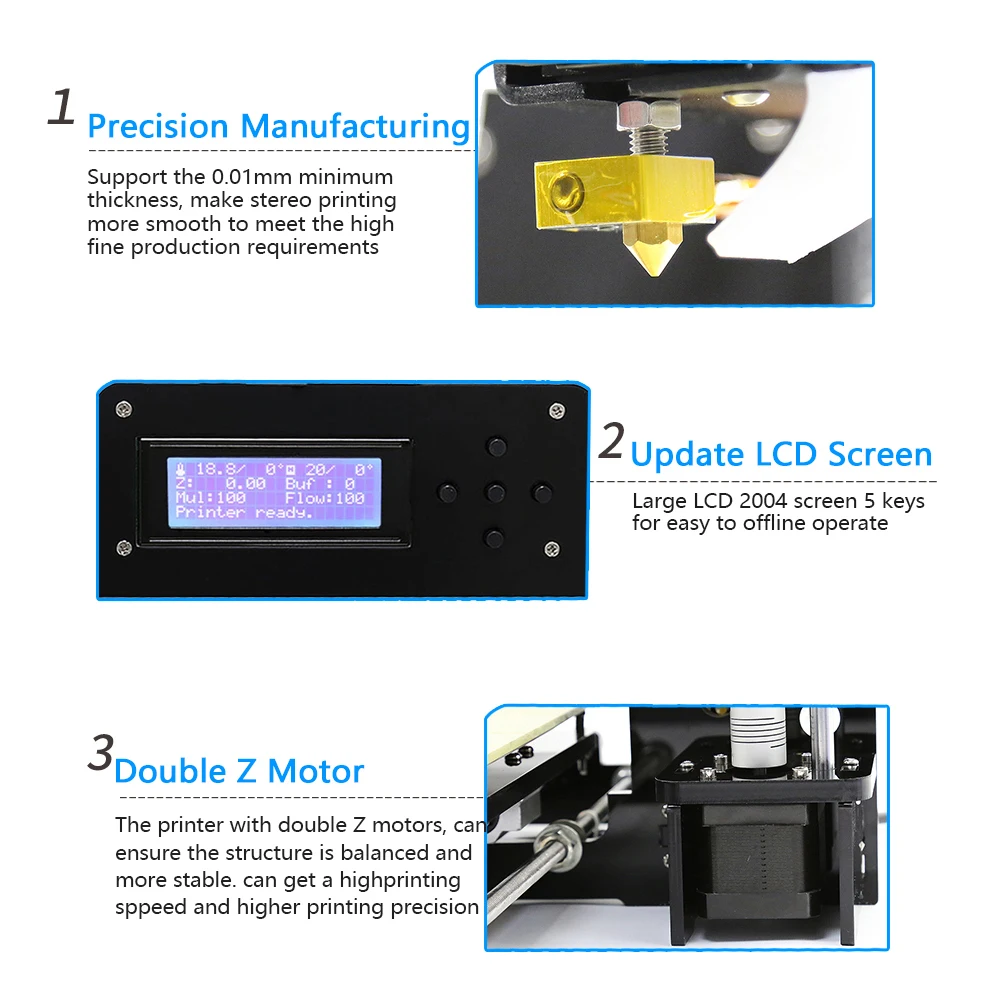 1 Precision Manufacturing

Support the 0.01mm minimum thickness, make stereo printing more smooth to meet the high fine production requirements

18.8/ 0° 20/ 0°
Z: 0.00 Buf : 0
Mul:100 Flow:100
Printer ready.

2 Update LCD Screen

Large LCD 2004 screen 5 keys for easy to offline operate

3 Double Z Motor

The printer with double Z motors, can ensure the structure is balanced and more stable. can get a highprinting sppeed and higher printing precision