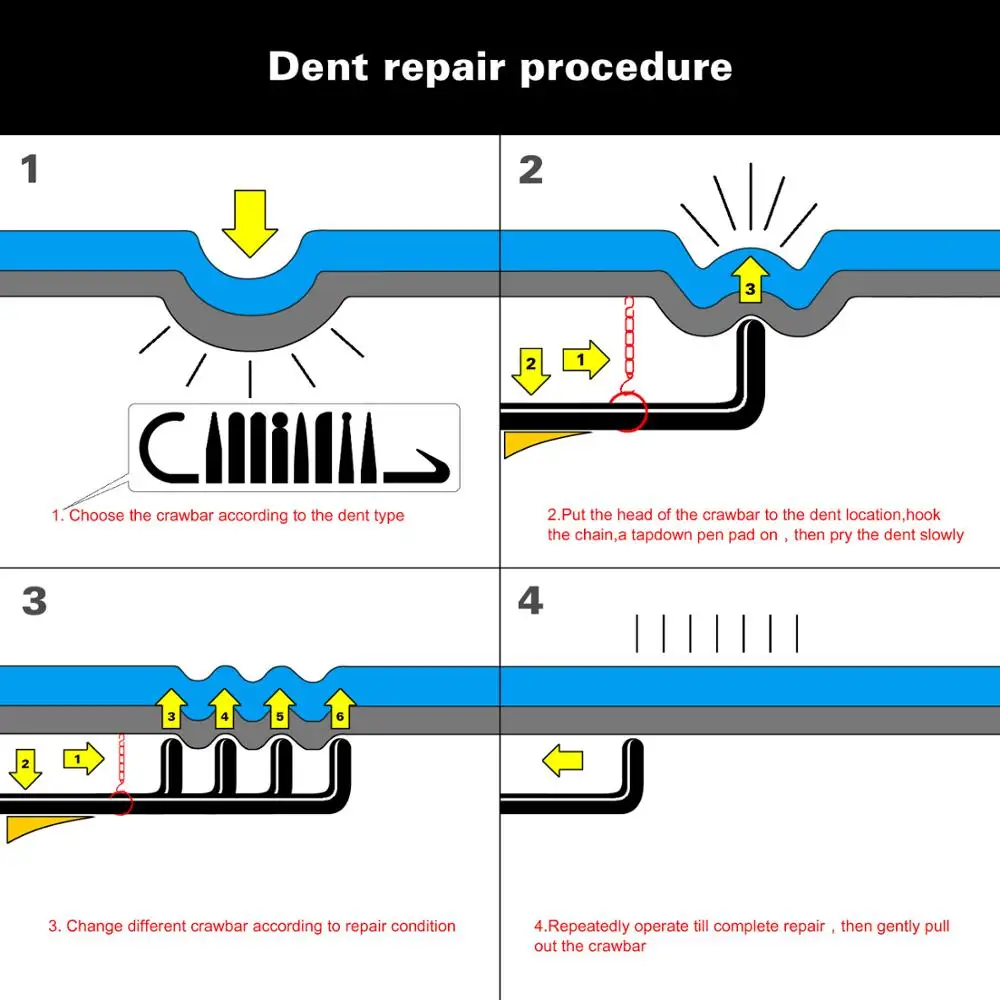 Dent repair procedure

1

1. Choose the crawbar according to the dent type

2

3

2

1

2.Put the head of the crawbar to the dent location,hook the chain,a tapdown pen pad on , then pry the dent slowly

3

3 4 5 6

2

1

3. Change different crawbar according to repair condition

4

4.Repeatedly operate till complete repair , then gently pull out the crawbar