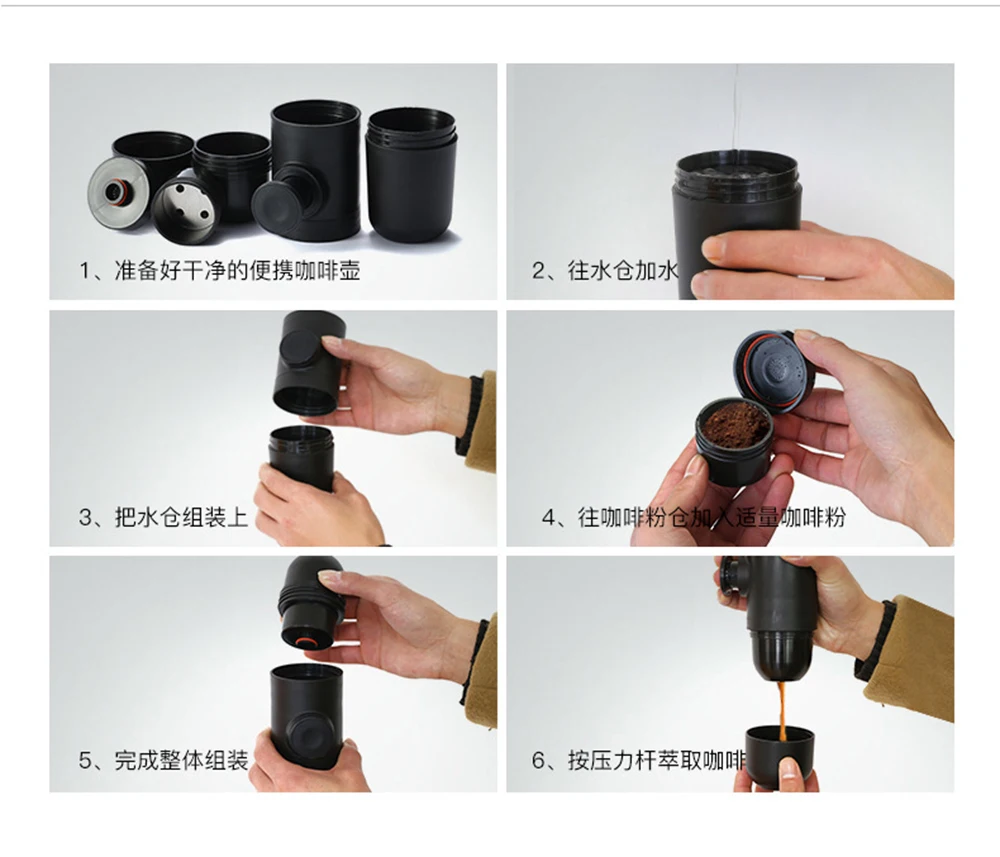 1、准备好干净的便携咖啡壶

2、往水仓加水

3、把水仓组装上

4、往咖啡粉仓加入适量咖啡粉

5、完成整体组装

6、按压力杆萃取咖啡