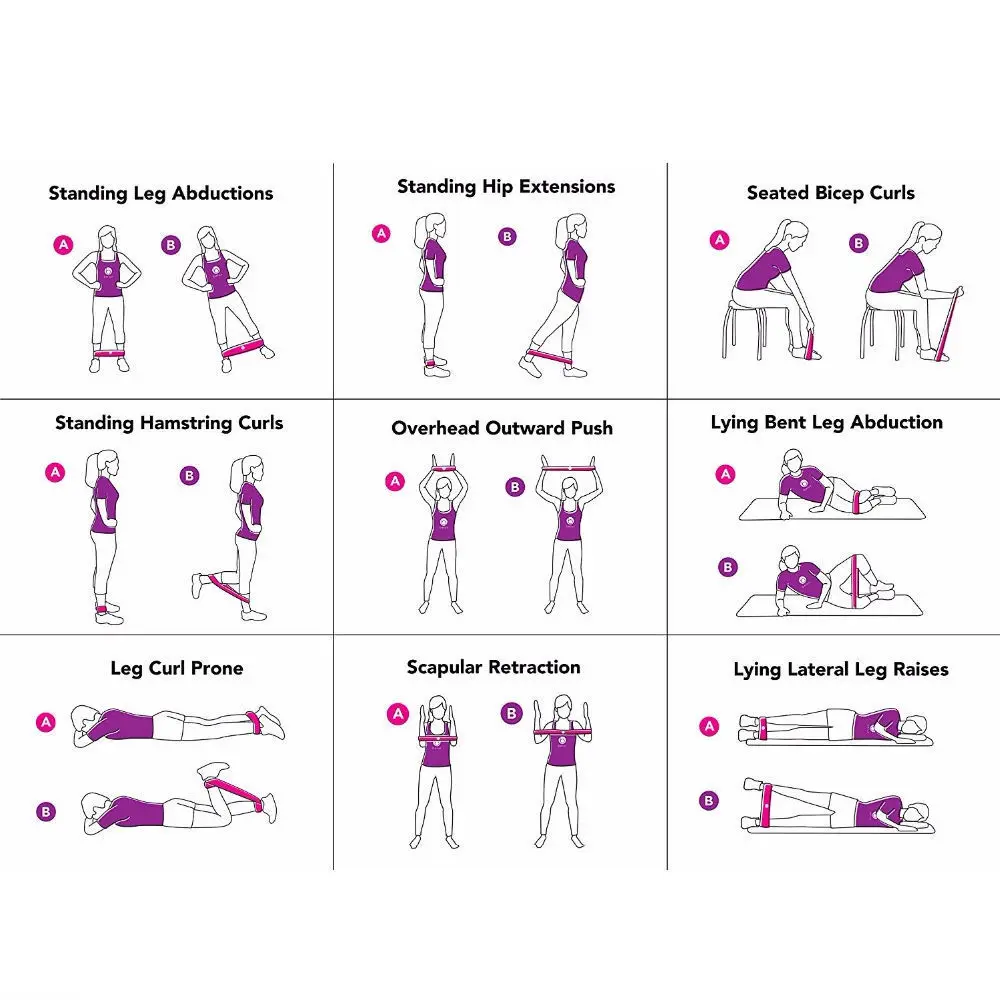 Standing Leg Abductions

A B

Standing Hip Extensions

A B

Seated Bicep Curls

A B

Standing Hamstring Curls

A B

Overhead Outward Push

A B

Lying Bent Leg Abduction

A

B

Leg Curl Prone

A

B

Scapular Retraction

A B

Lying Lateral Leg Raises

A

B