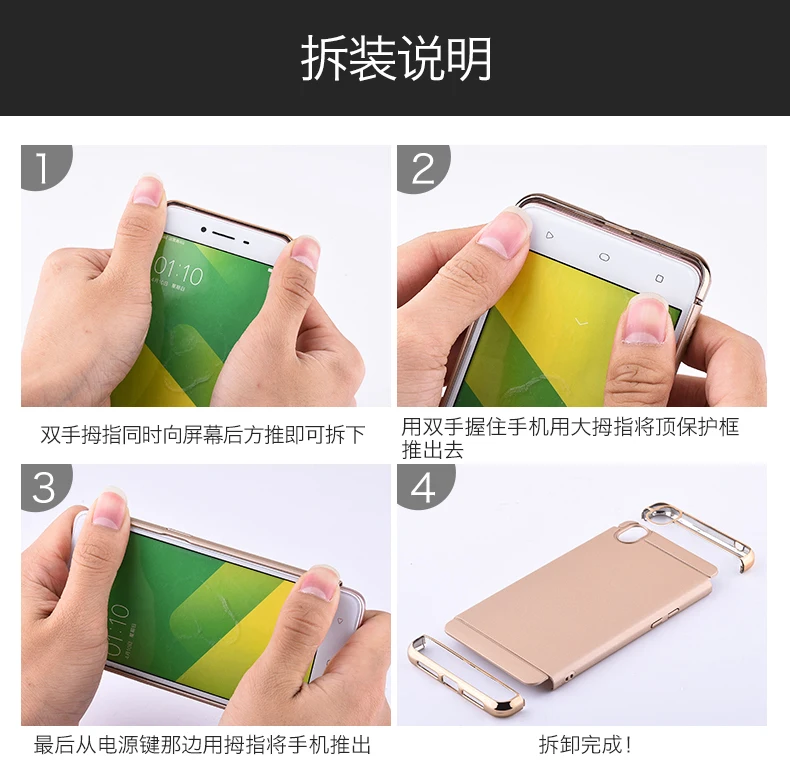 拆装说明

1

01:10

双手拇指同时向屏幕后方推即可拆下

2

用双手握住手机用大拇指将顶保护框推出去

3

01:10

最后从电源键那边用拇指将手机推出

4

拆卸完成！