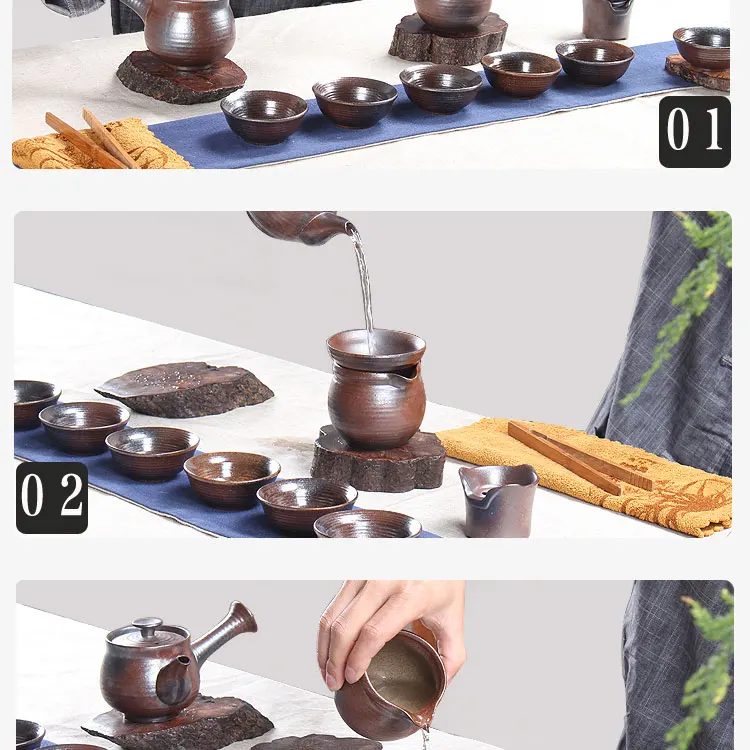 01

02