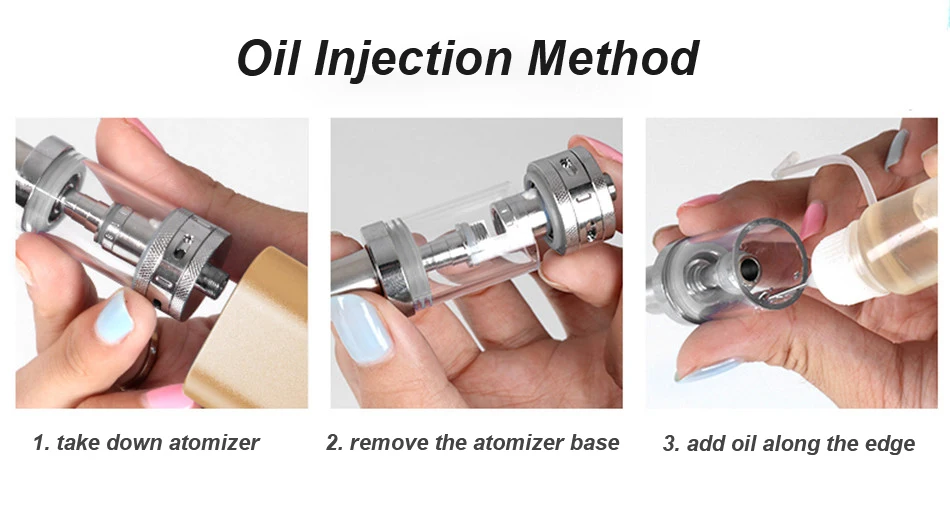 Oil Injection Method

1. take down atomizer

2. remove the atomizer base

3. add oil along the edge