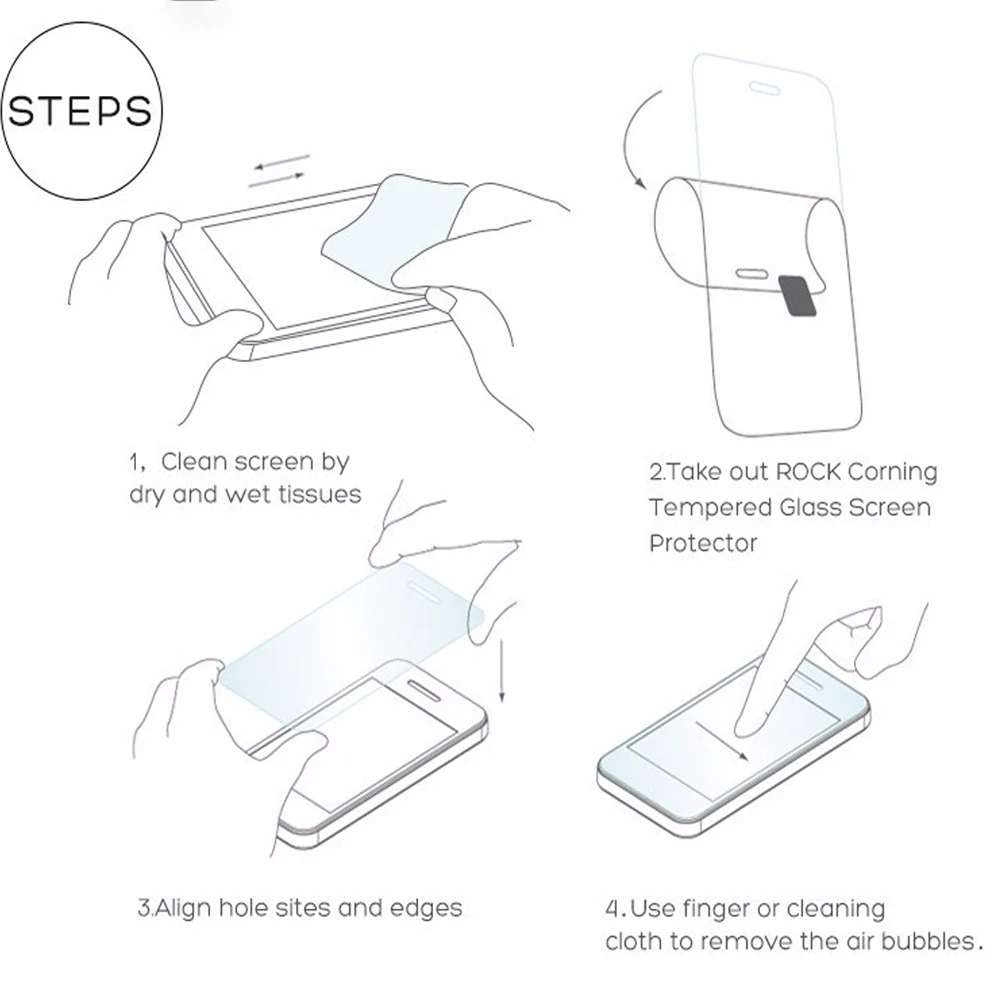 STEPS

1, Clean screen by dry and wet tissues

2.Take out ROCK Corning Tempered Glass Screen Protector

3.Align hole sites and edges

4.Use finger or cleaning cloth to remove the air bubbles.