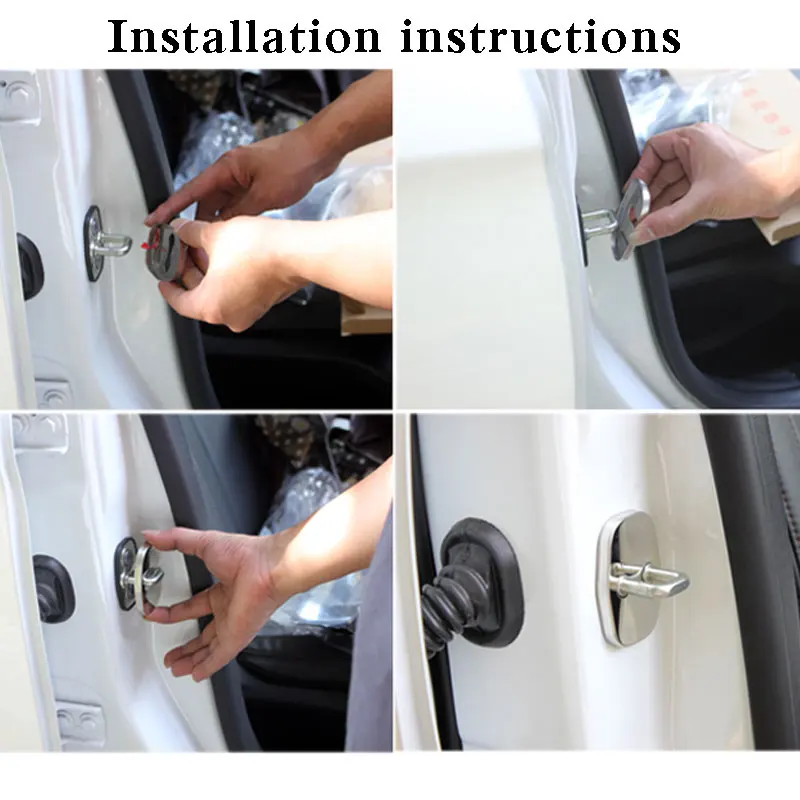 Installation instructions