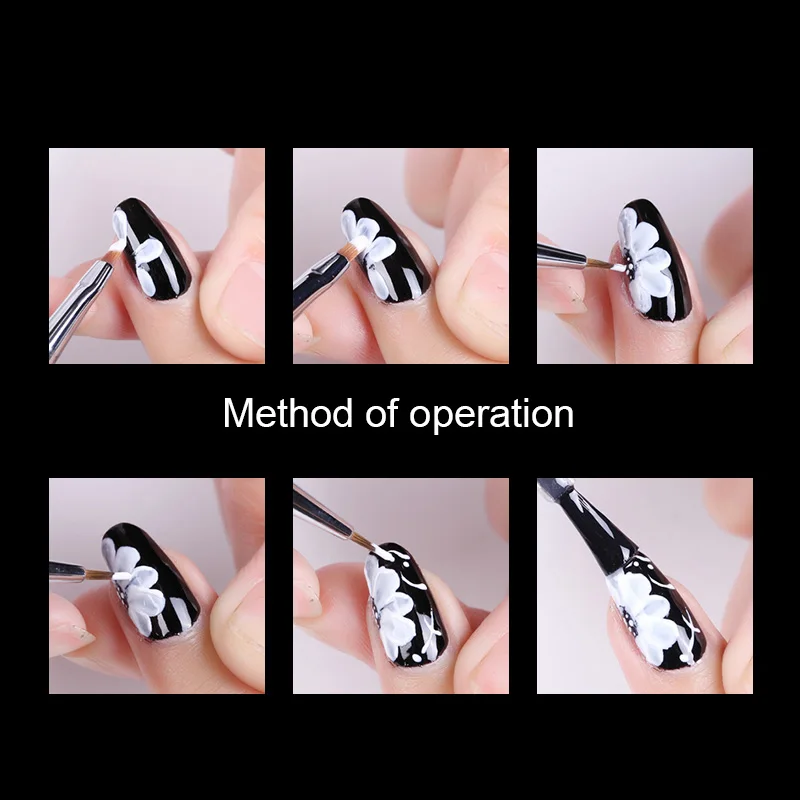 Method of operation