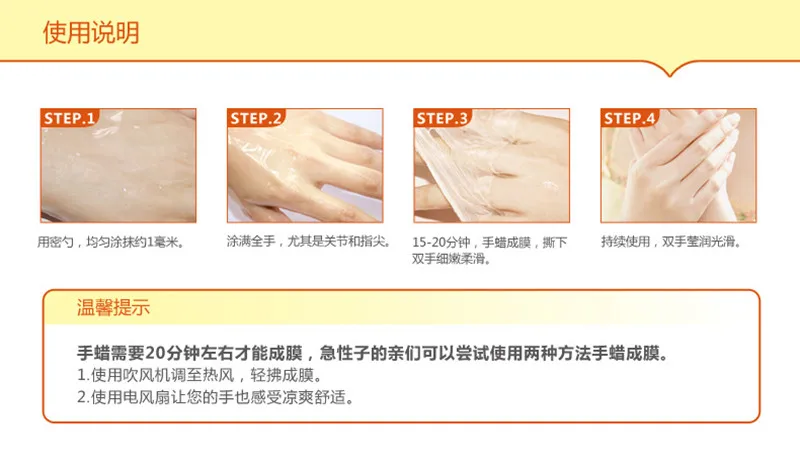 使用说明

STEP.1
用密勺，均匀涂抹约1毫米。

STEP.2
涂满全手，尤其是关节和指尖。

STEP.3
15-20分钟，手蜡成膜，撕下双手细嫩柔滑。

STEP.4
持续使用，双手莹润光滑。

温馨提示

手蜡需要20分钟左右才能成膜，急性子的亲们可以尝试使用两种方法手蜡成膜。
1.使用吹风机调至热风，轻拂成膜。
2.使用电风扇让您的手也感受凉爽舒适。